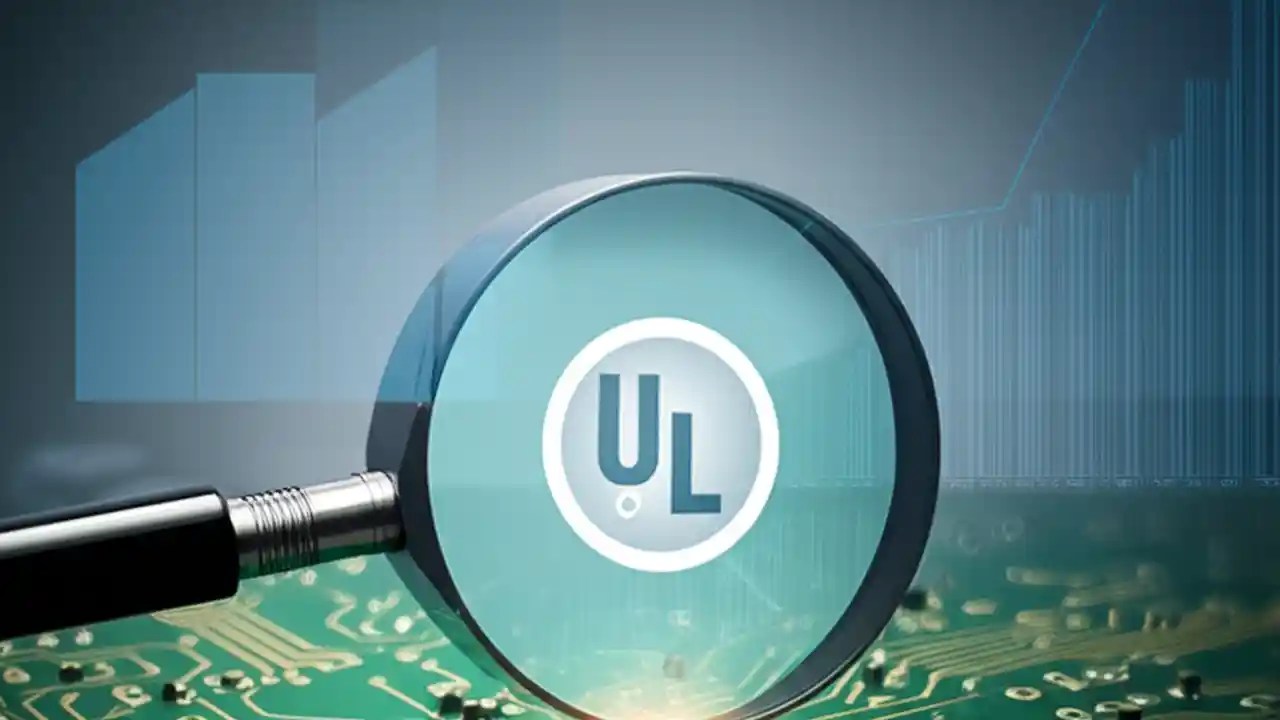 UL