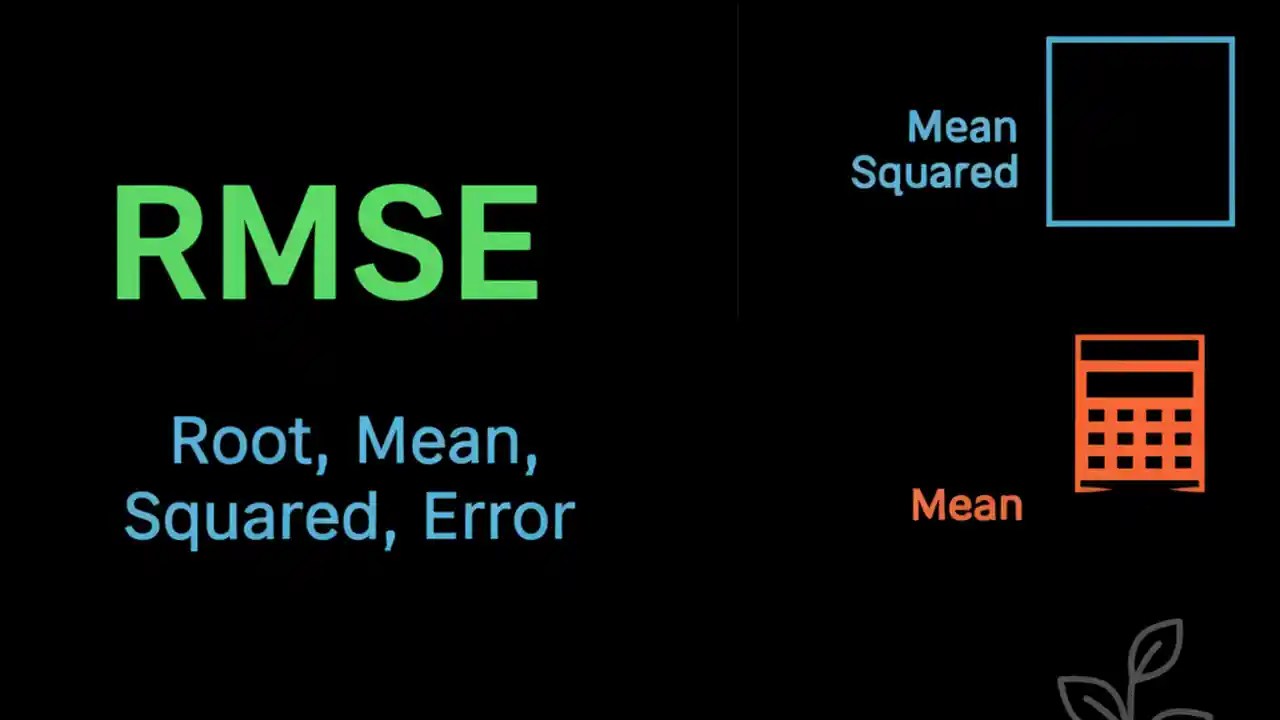 RMSE

Root, Mean, Squared, Error

Mean Squared

Mean