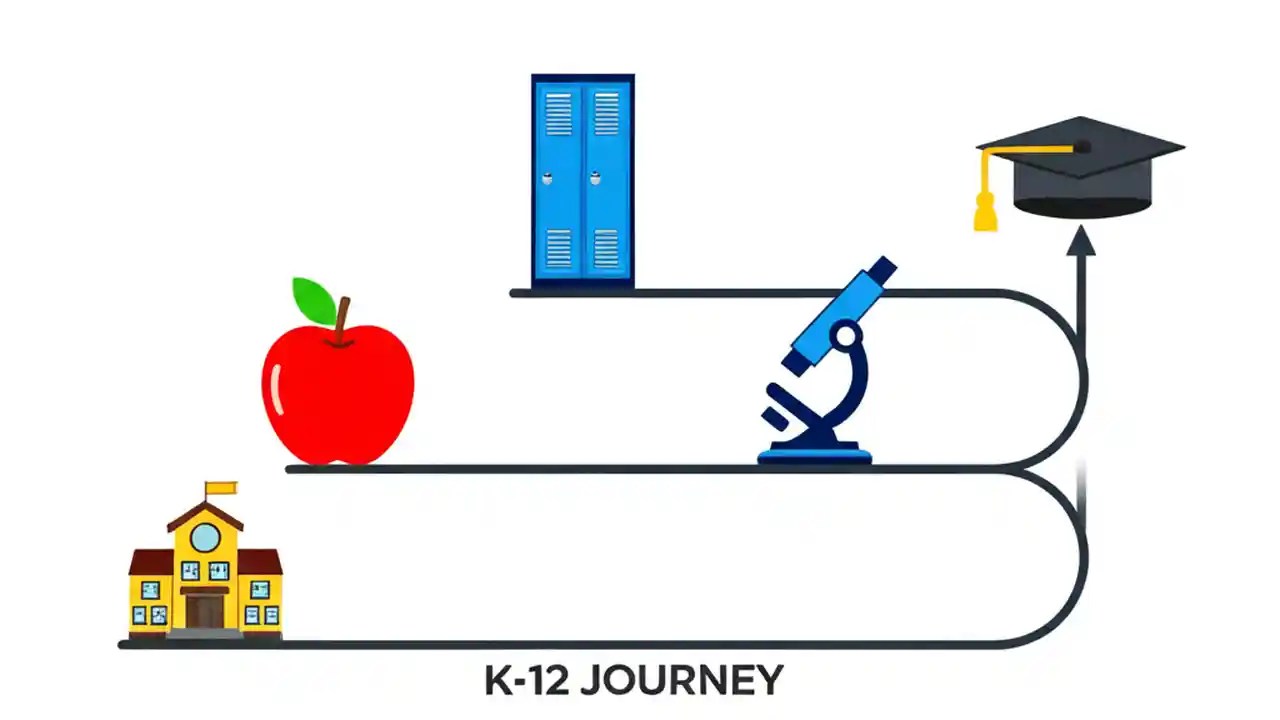 K-12 JOURNEY