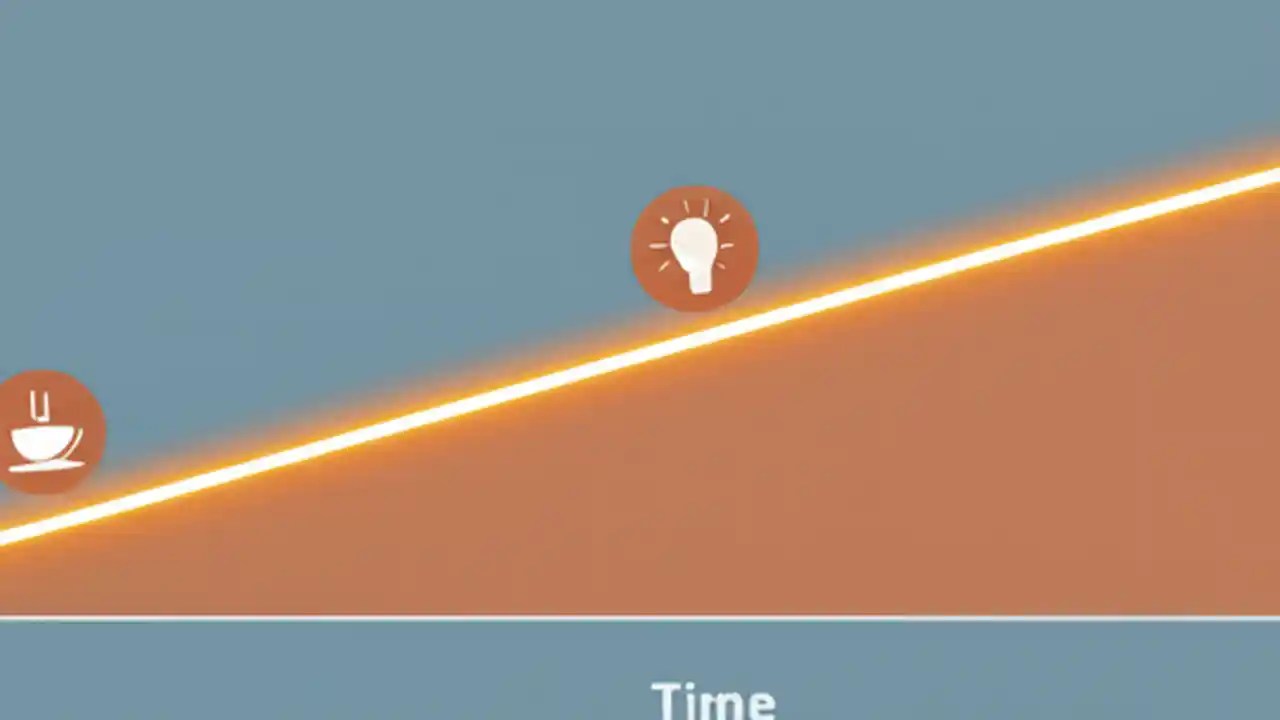 Time