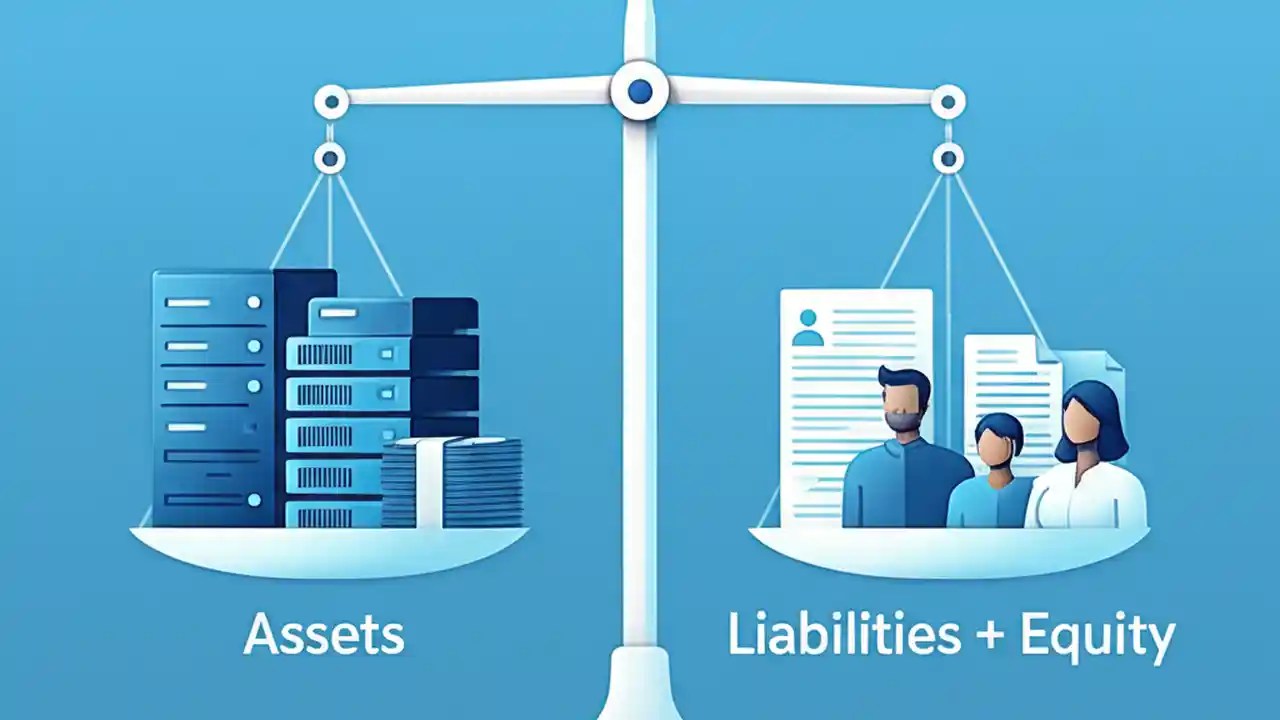 Assets

Liabilities + Equity