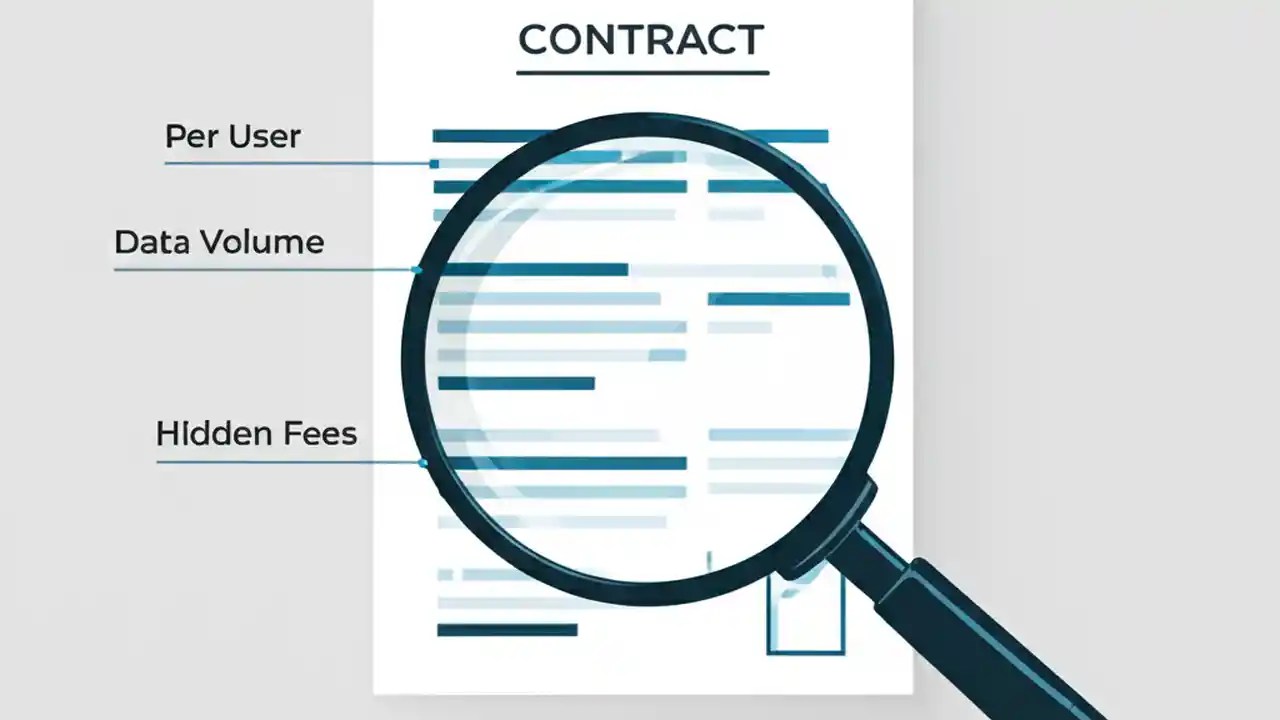 CONTRACT

Per User

Data Volume

Hidden Fees