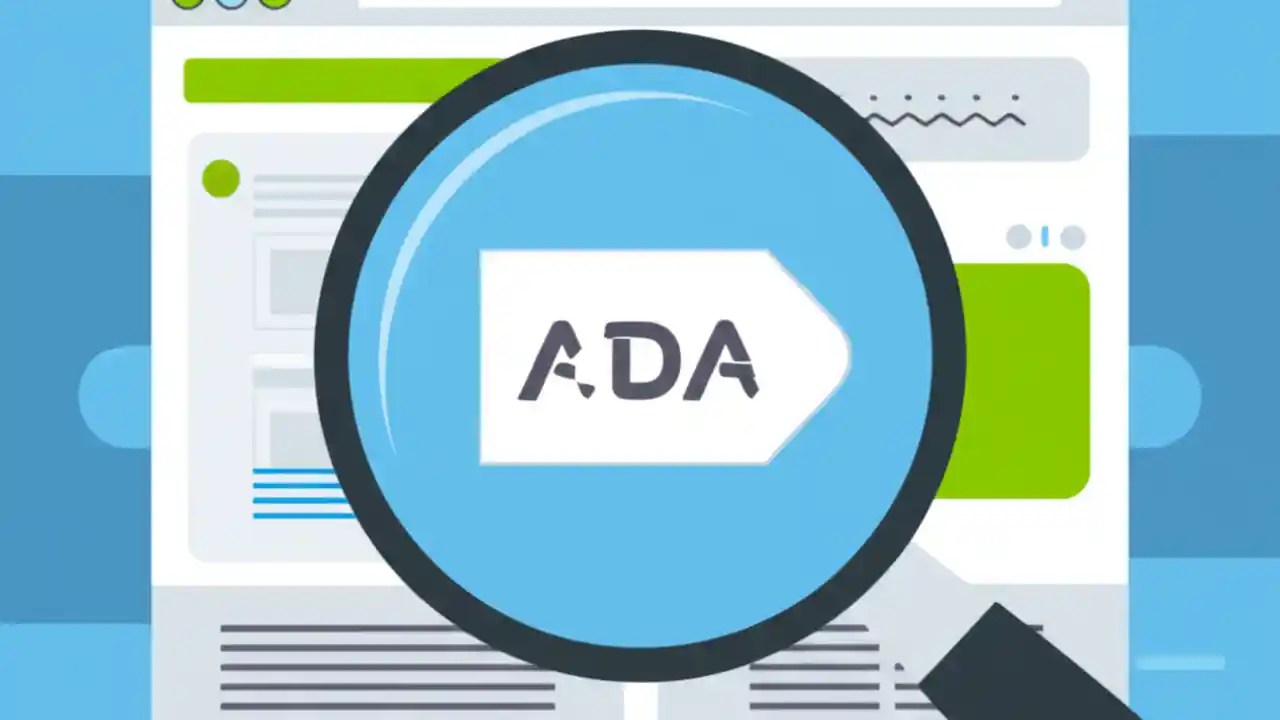 ADA