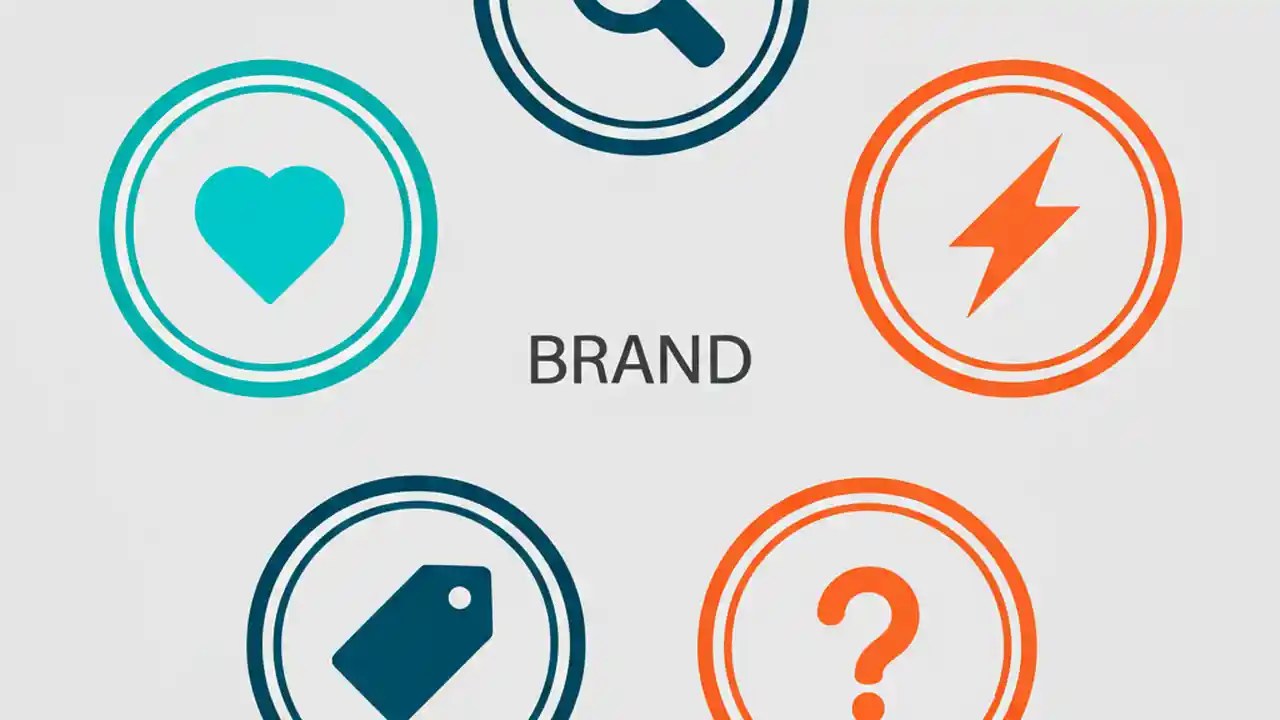 BRAND

?