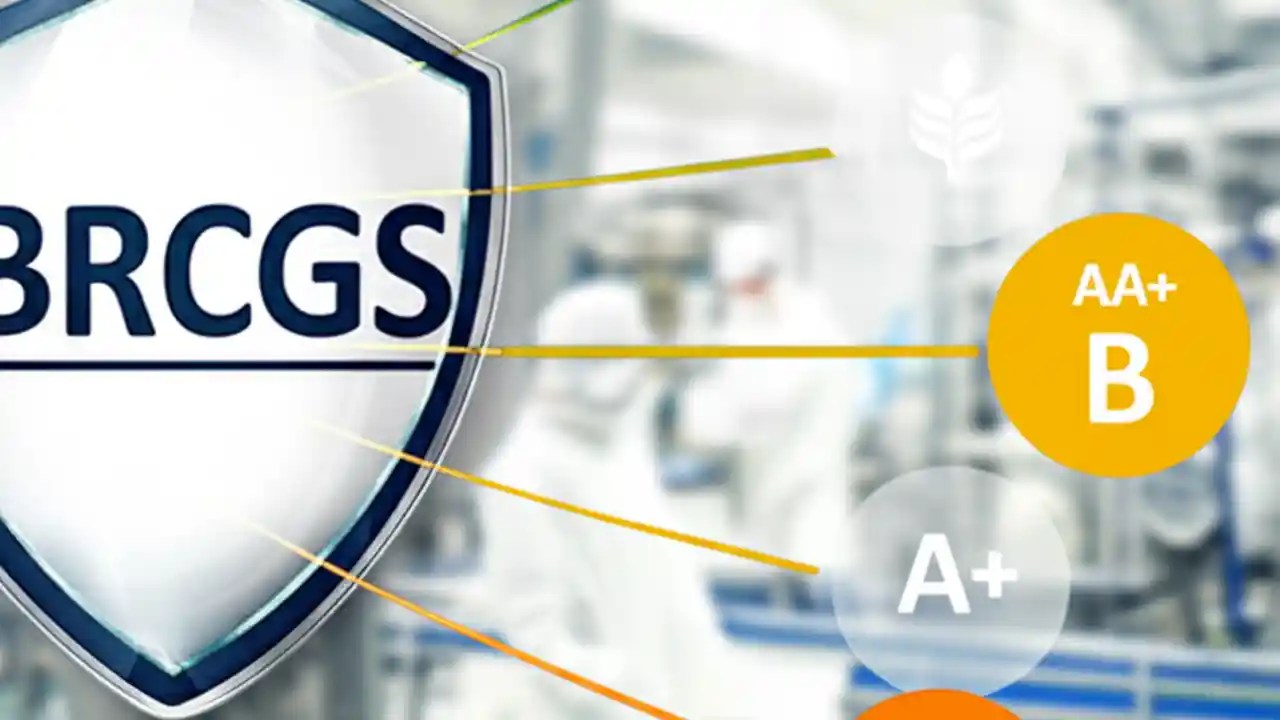 BRCGS

AA+
B

A+