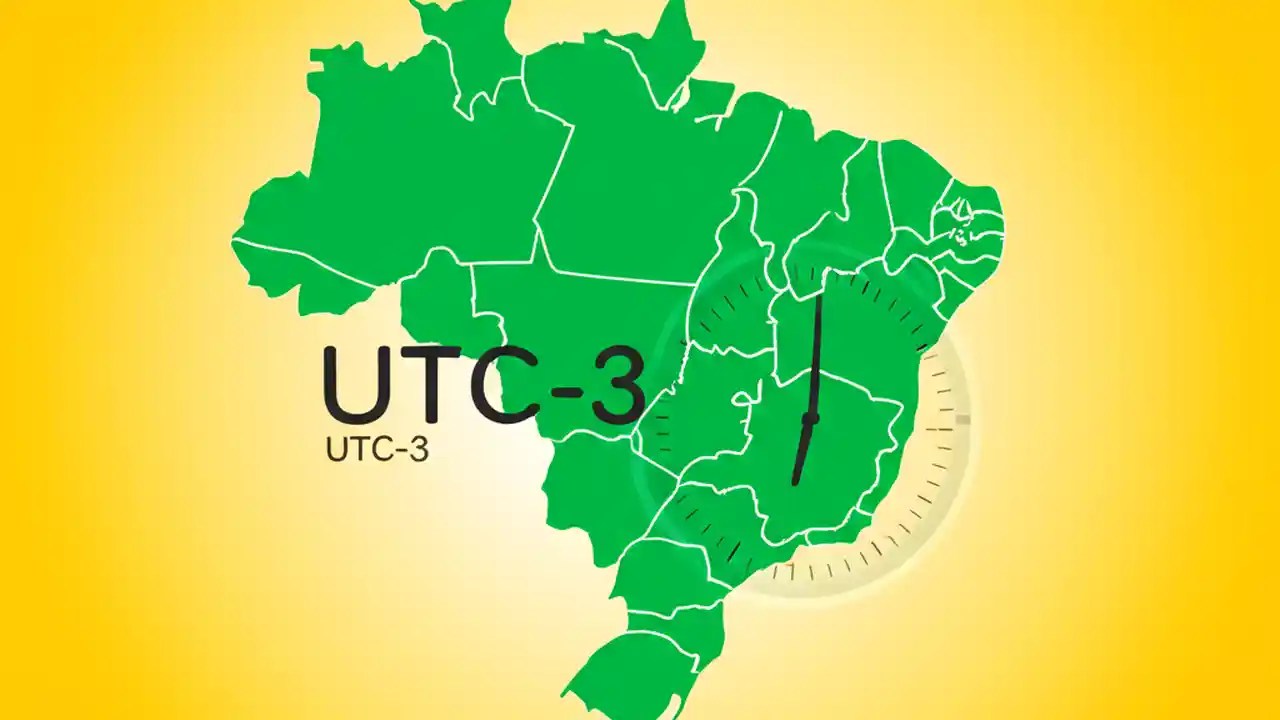 UTC-3
UTC-3