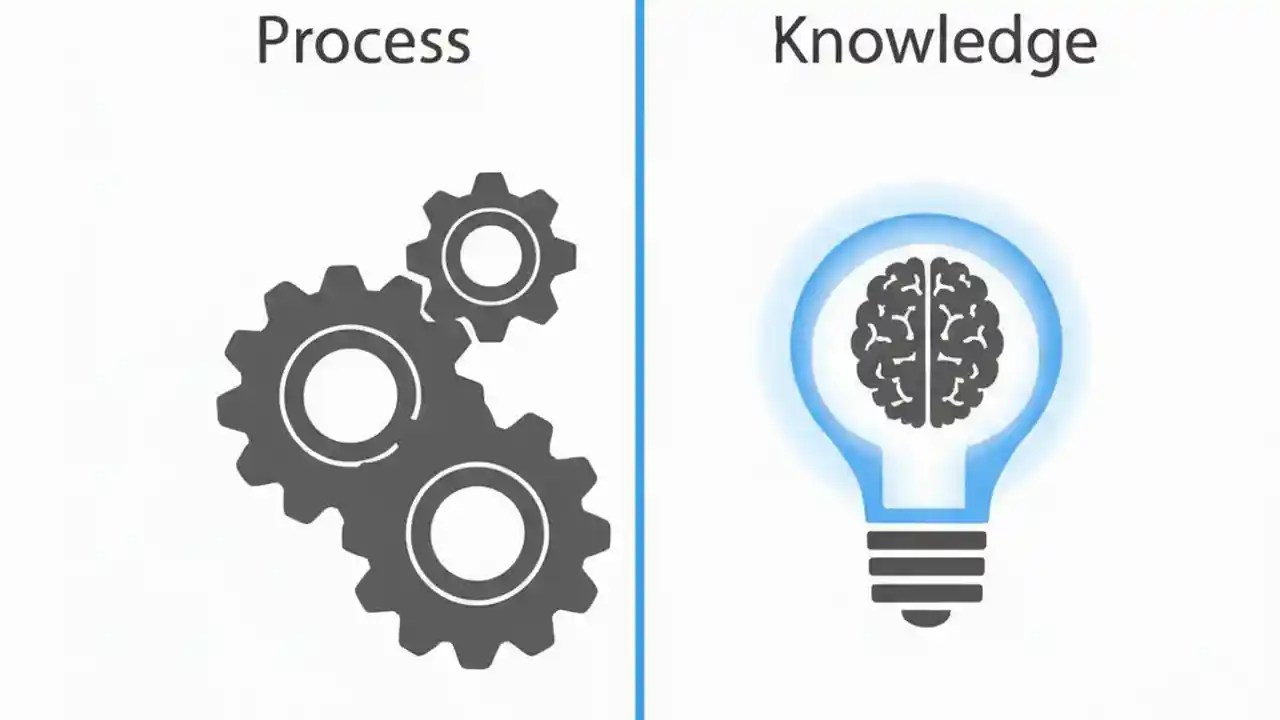 Process

Knowledge