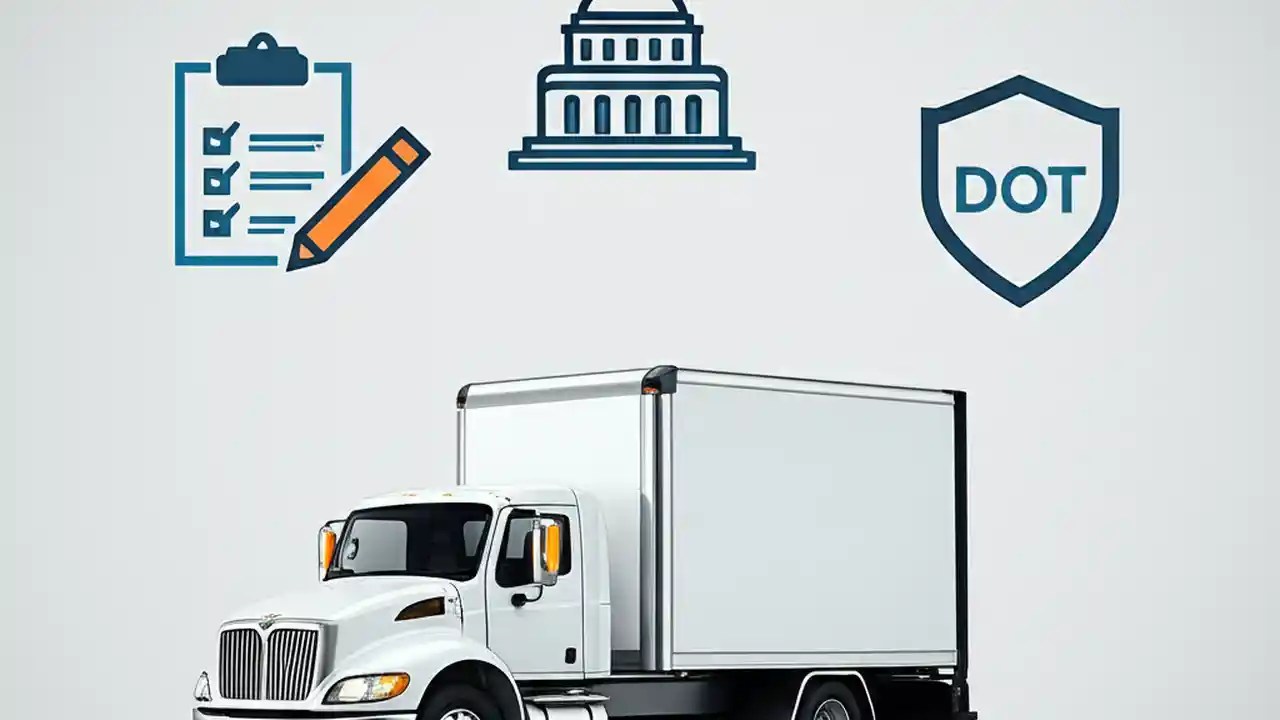 DOT