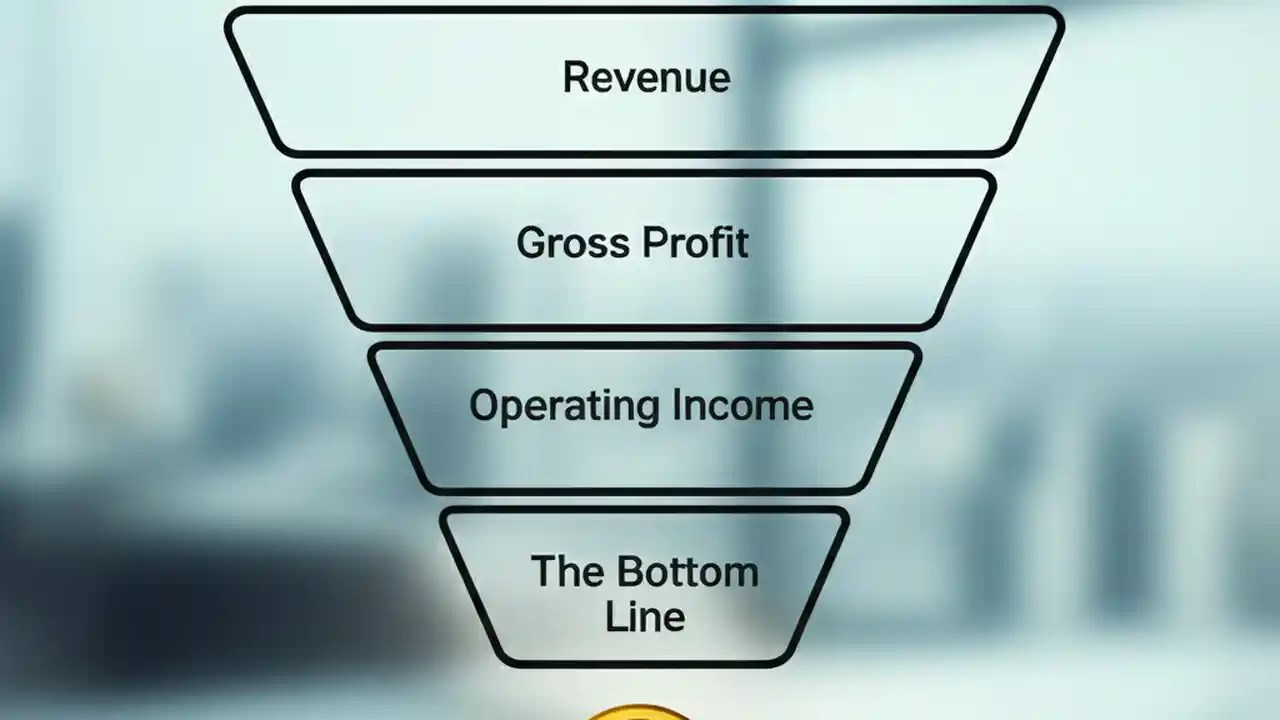 Revenue

Gross Profit

Operating Income

The Bottom Line