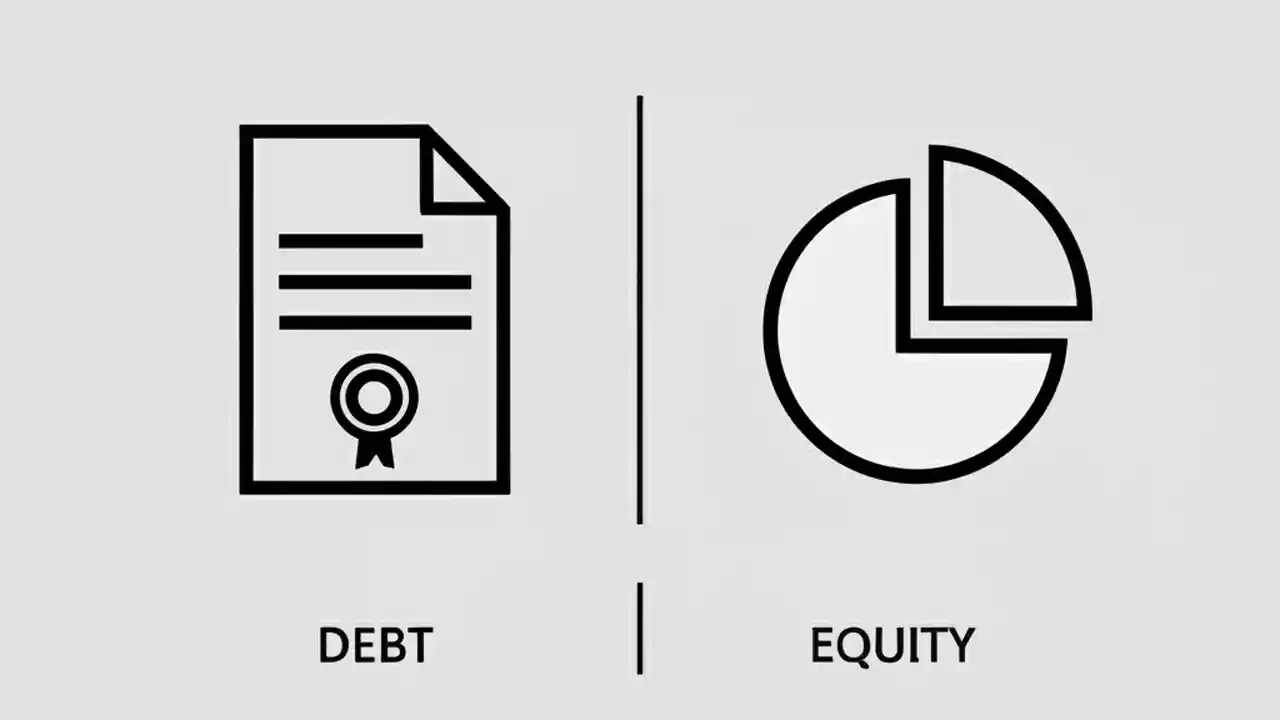 DEBT

EQUITY