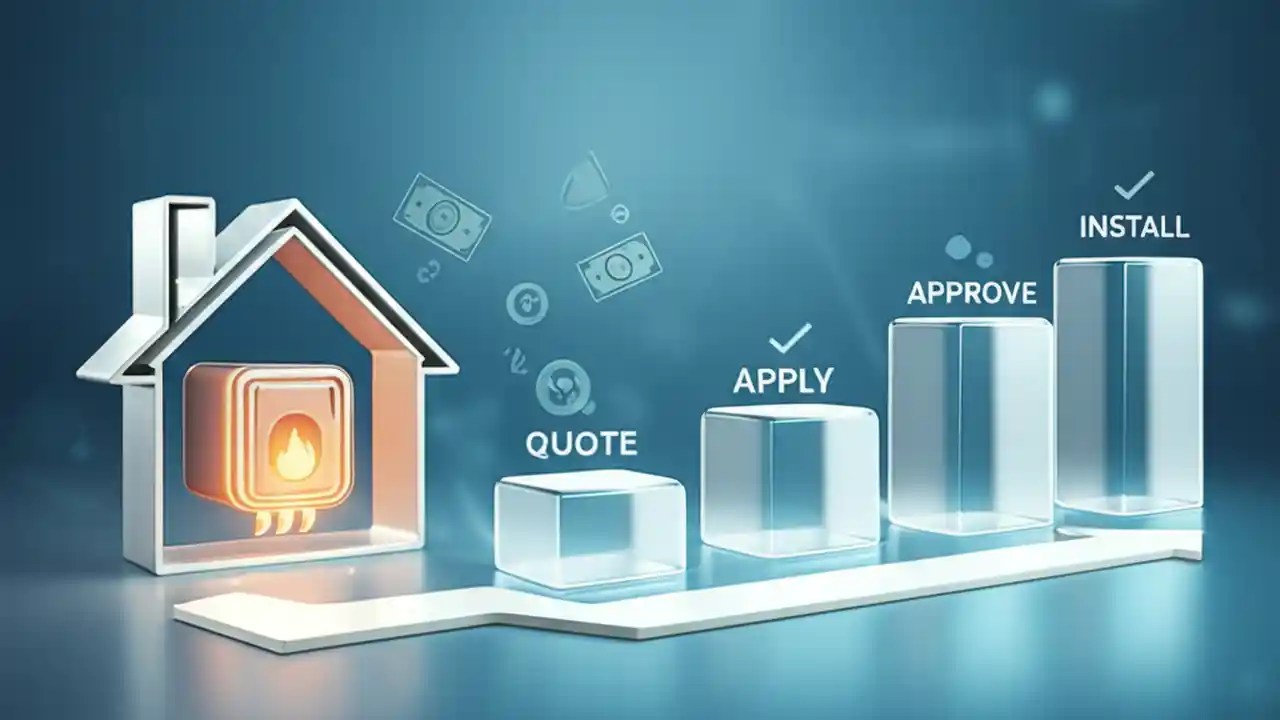 QUOTE

APPLY

APPROVE

INSTALL