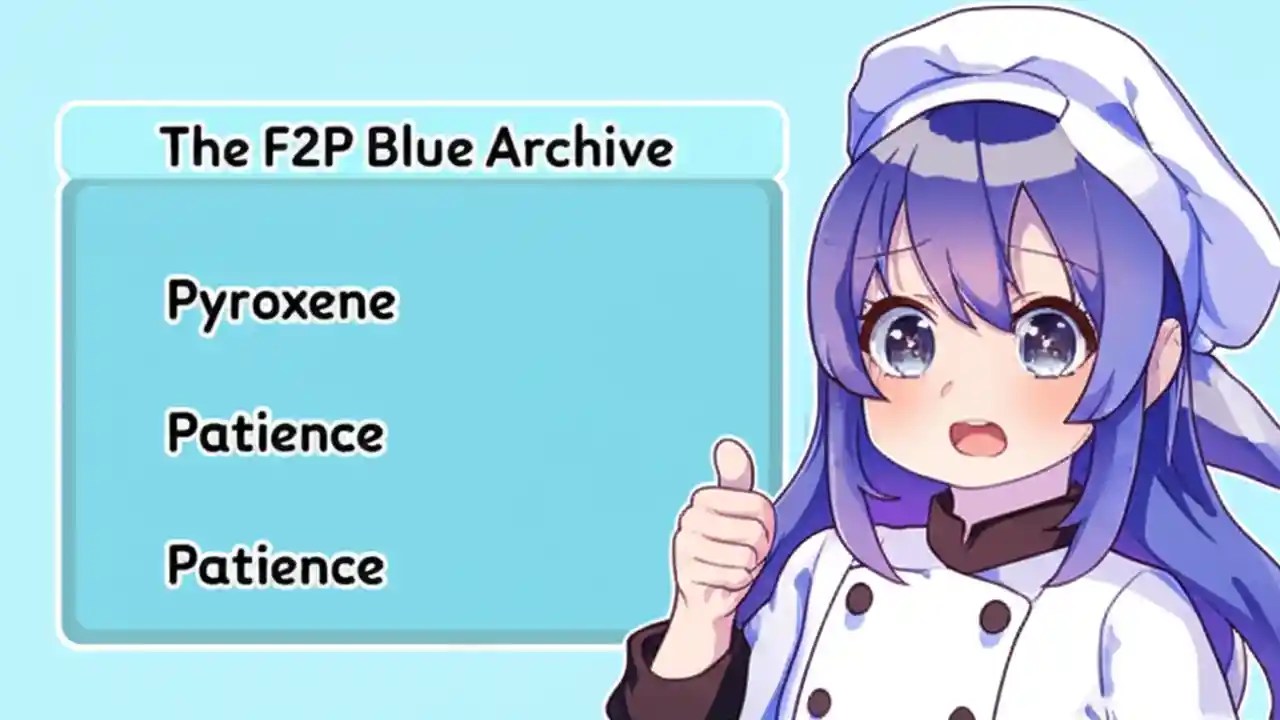 The F2P Blue Archive

Pyroxene

Patience

Patience