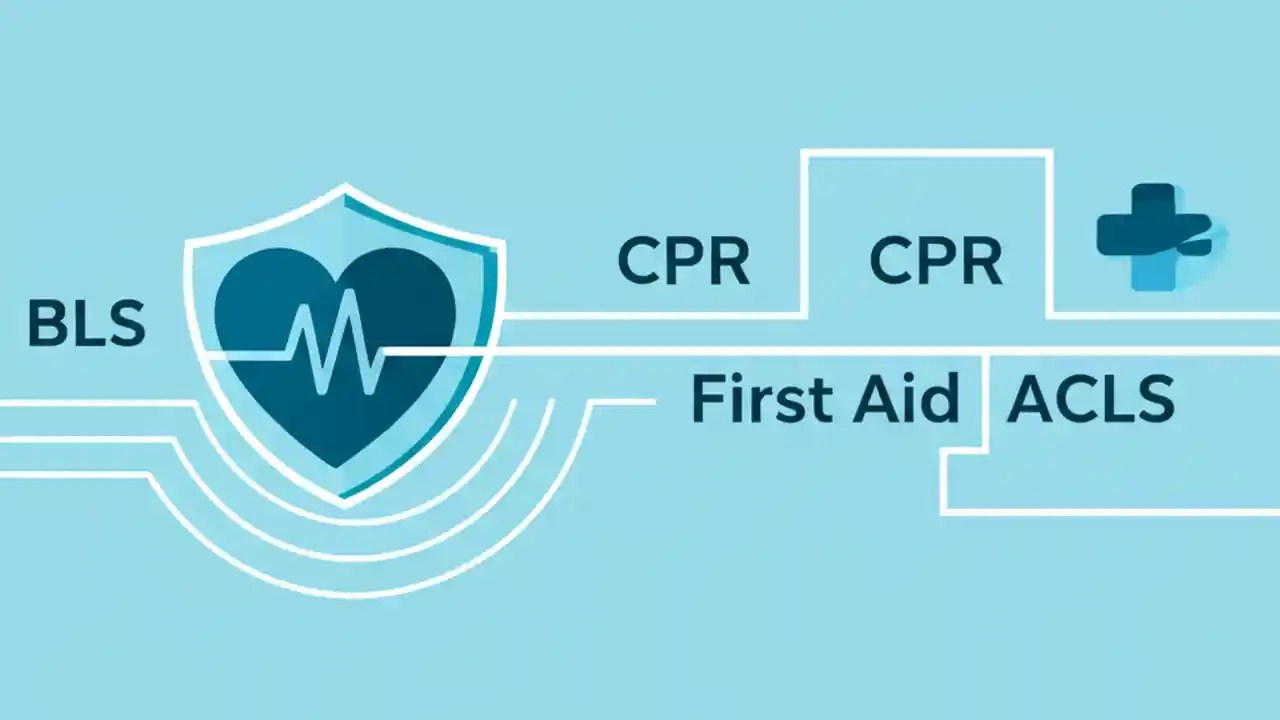 BLS

CPR

CPR

First Aid

ACLS