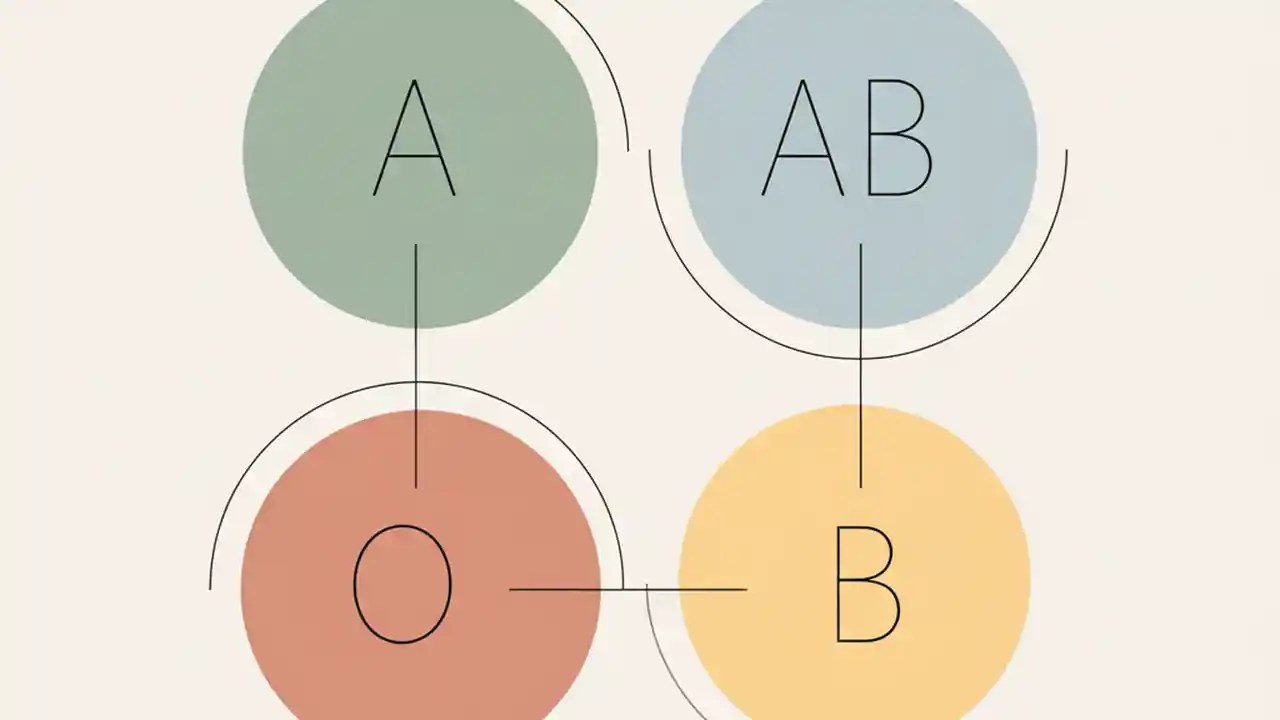 A

AB

O

B