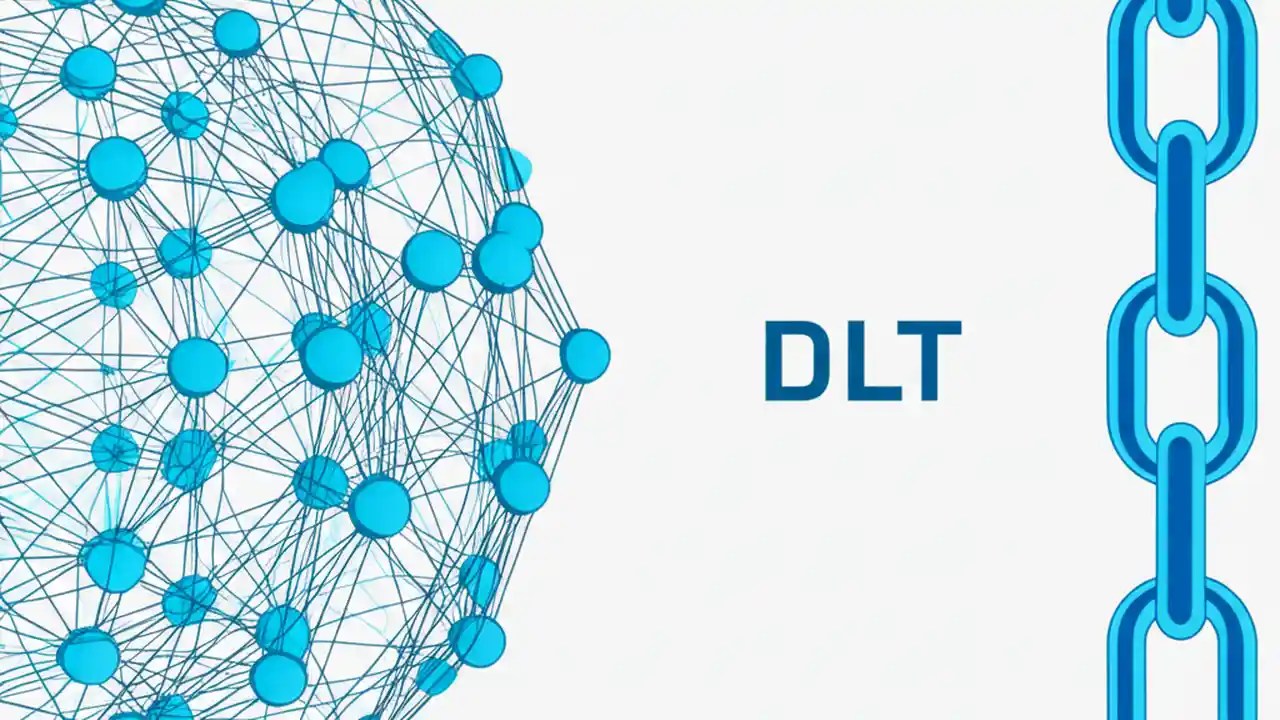 DLT