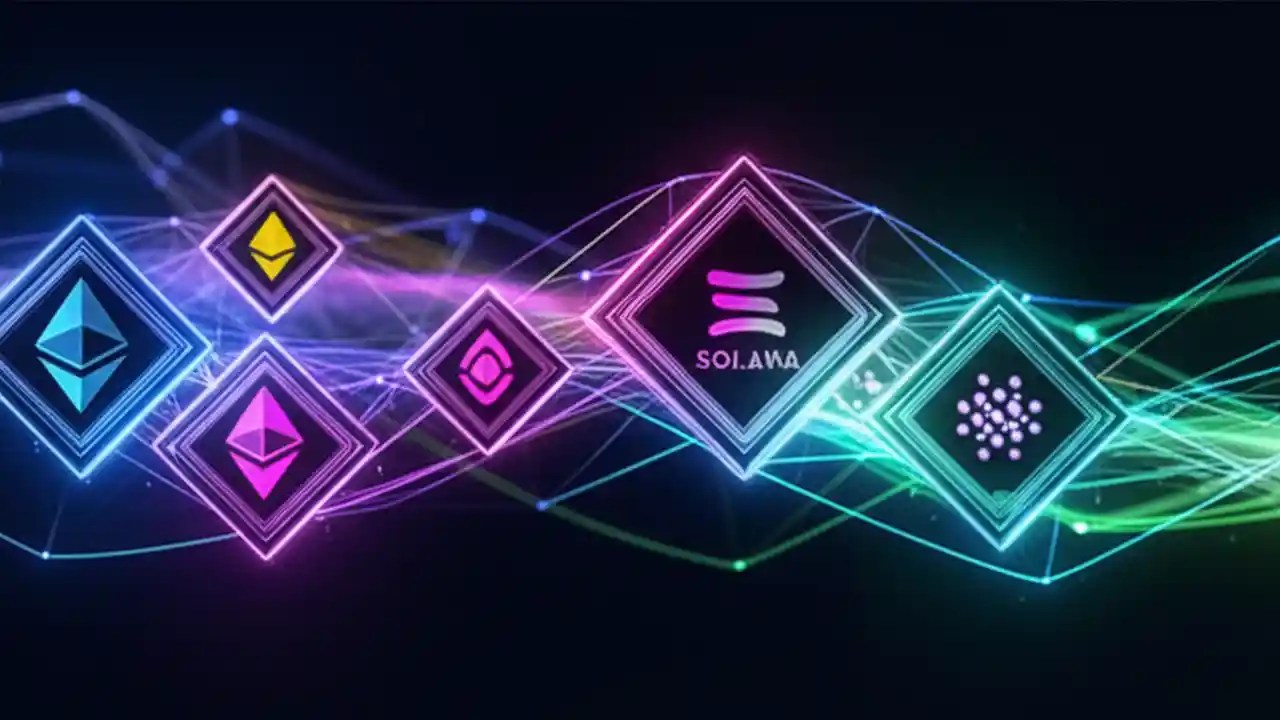 SOLAWA