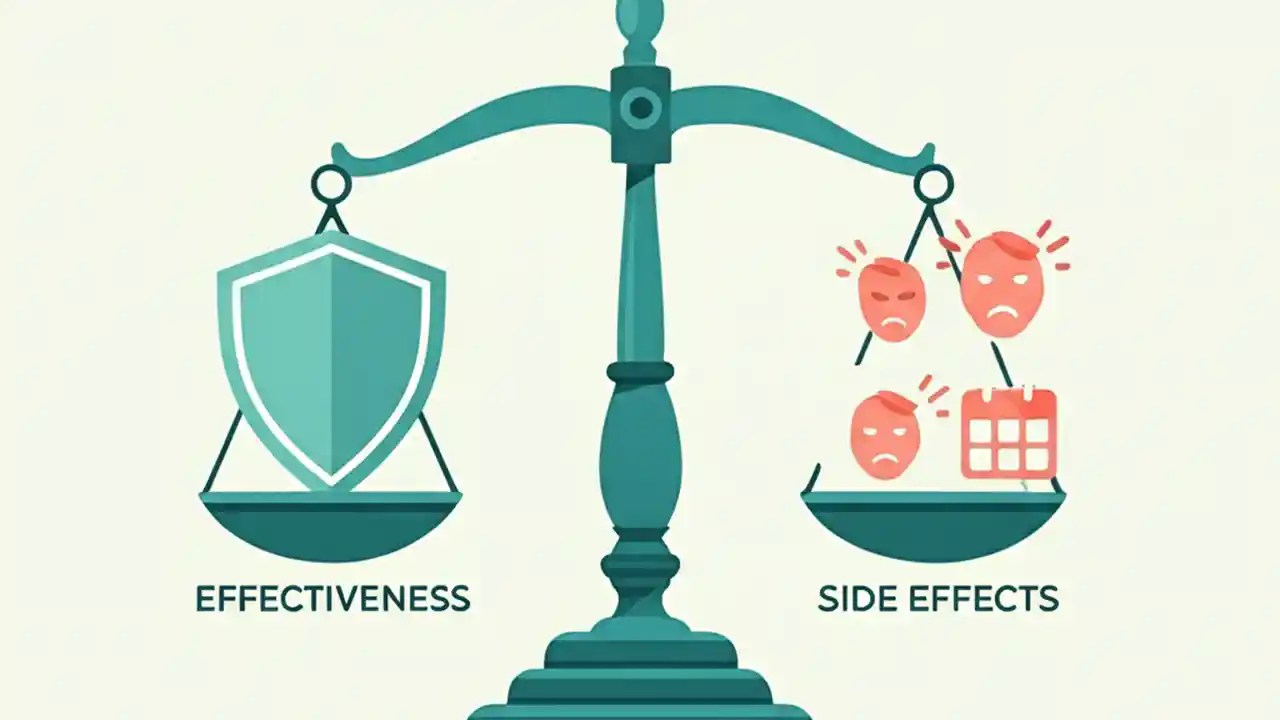 EFFECTIVENESS

SIDE EFFECTS