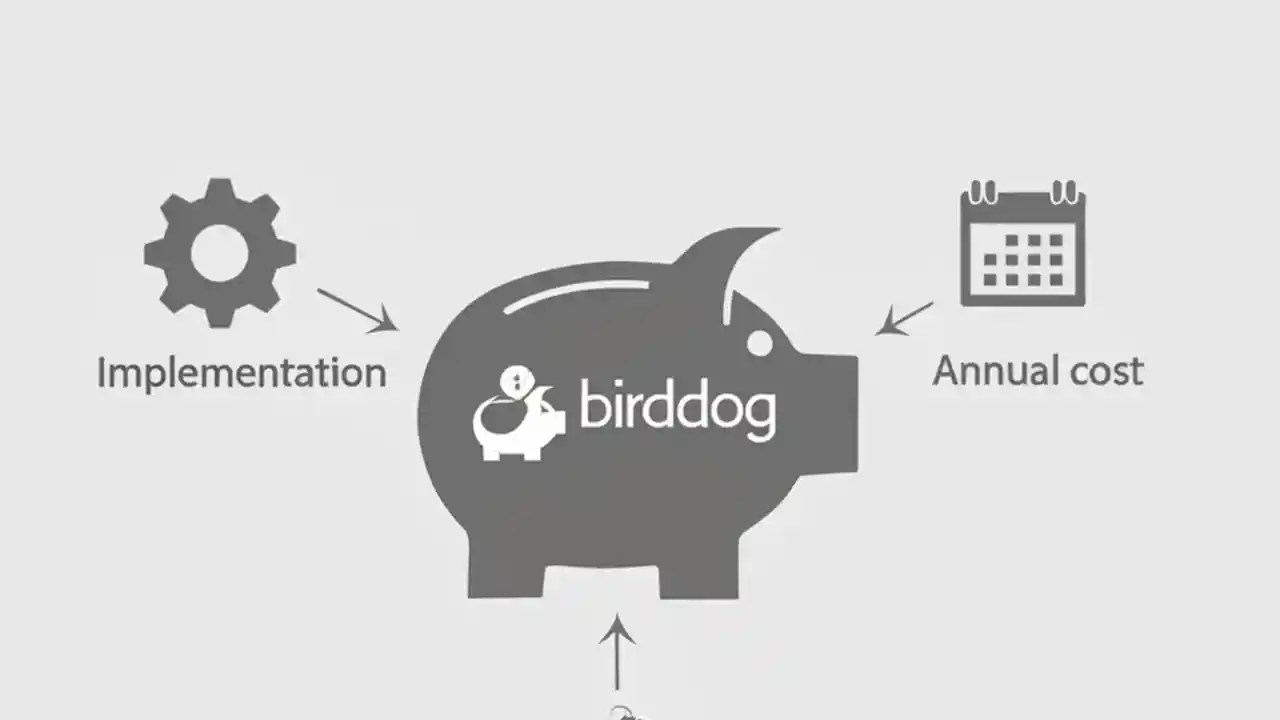 Implementation

birddog

Annual cost