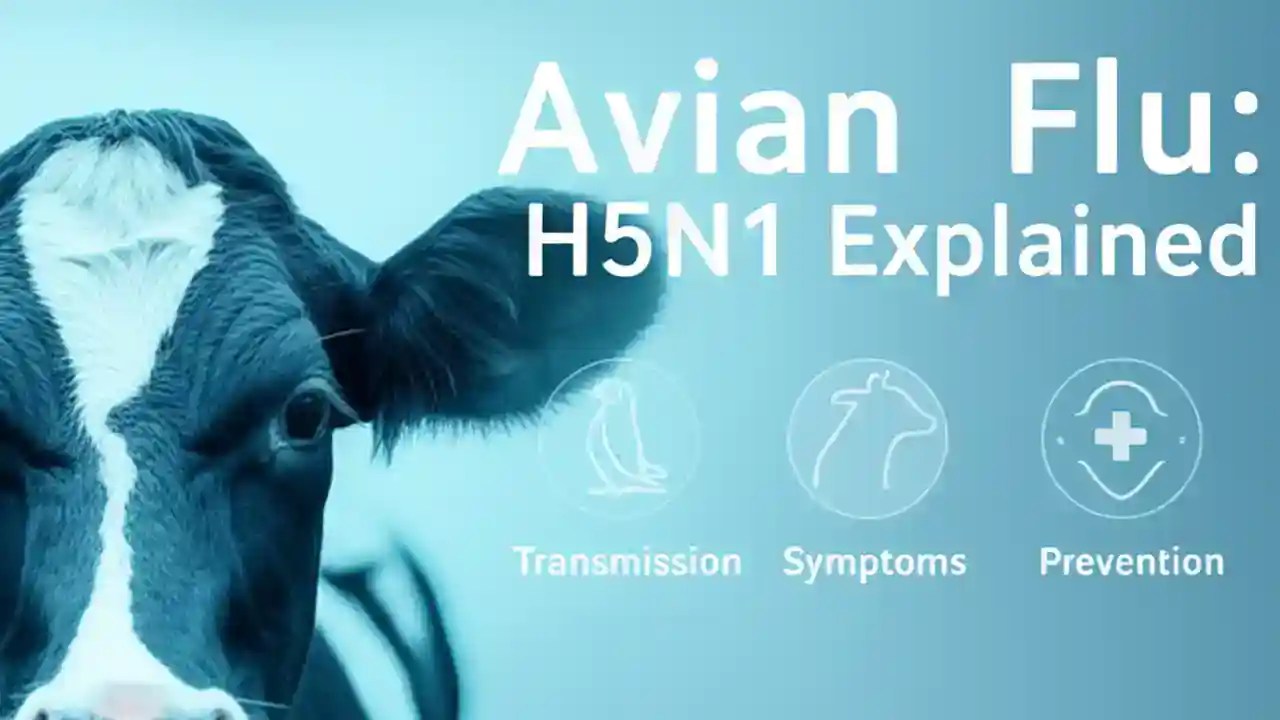 Avian Flu:
H5N1 Explained

Transmission Symptoms Prevention