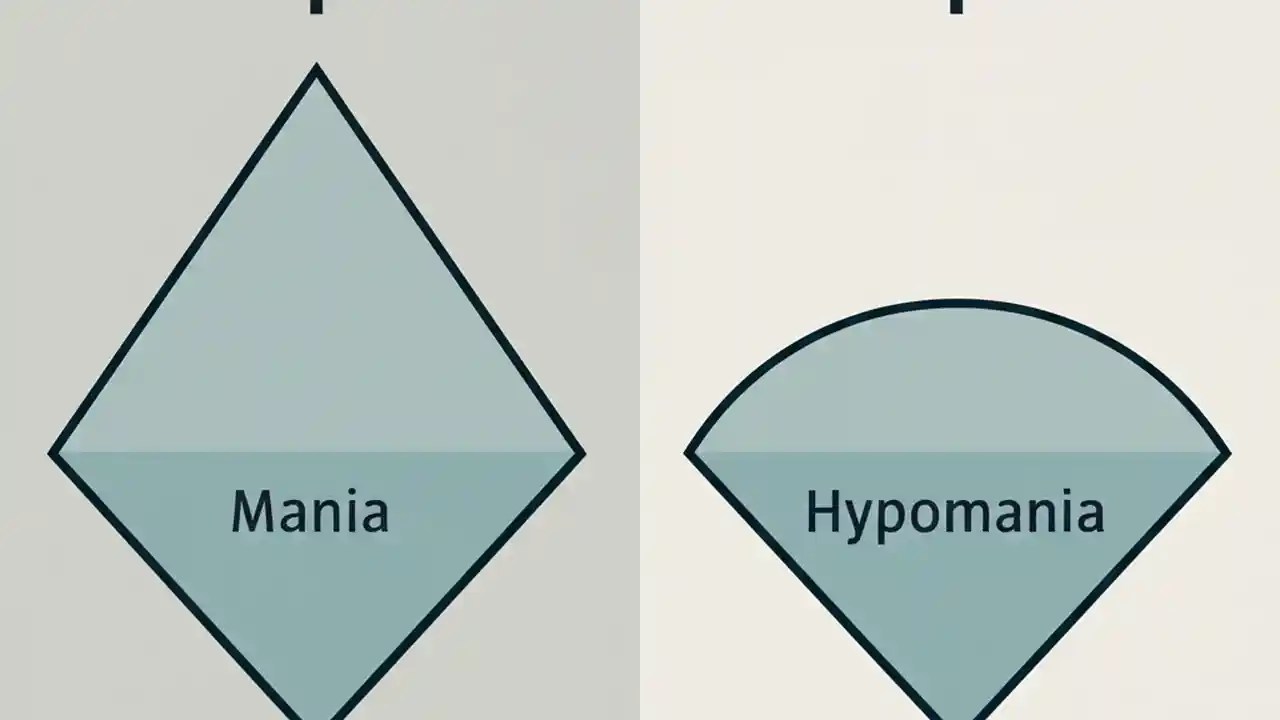 Mania

Hypomania