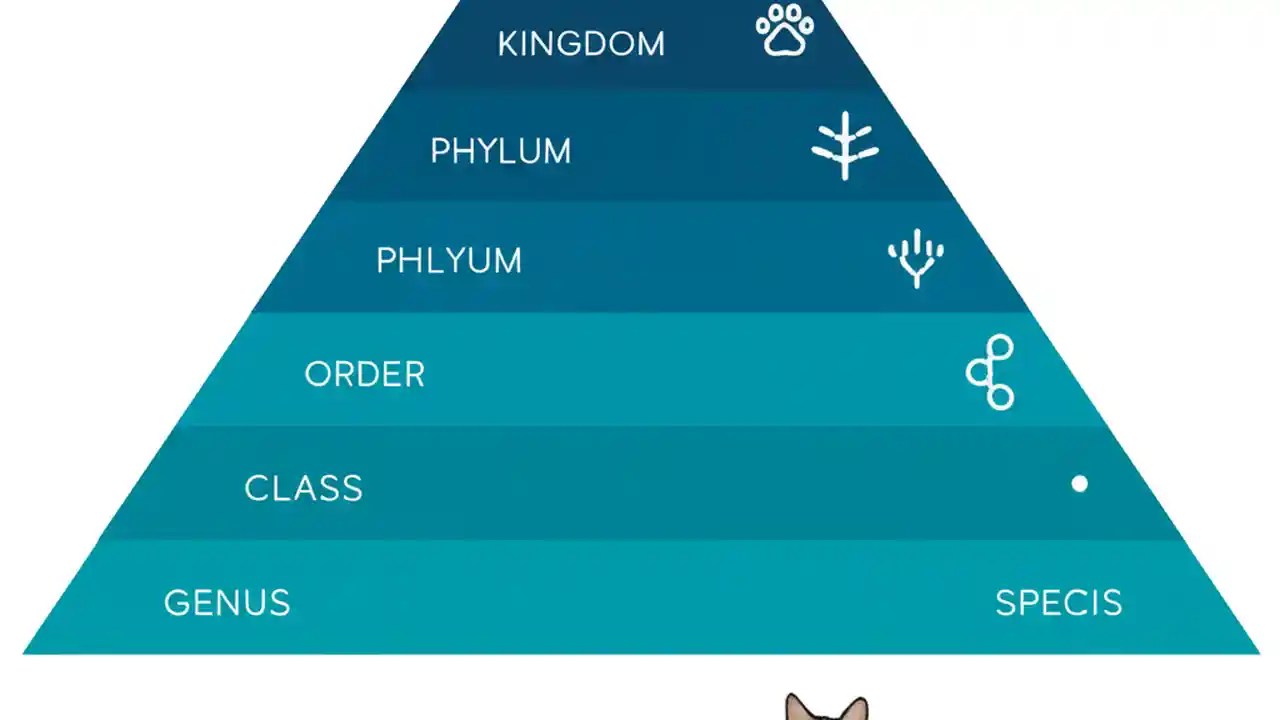 KINGDOM

PHYLUM

PHLYUM

ORDER

CLASS

GENUS

SPECIS