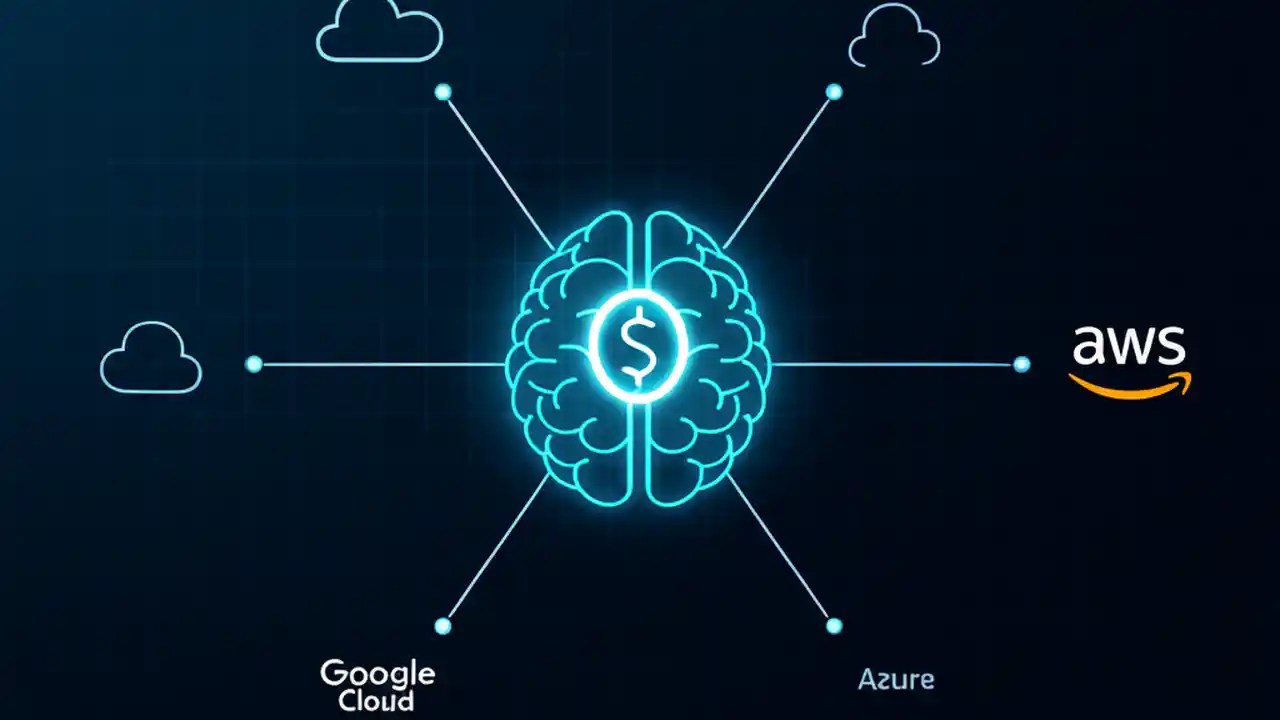 $

aws

Google Cloud

Azure