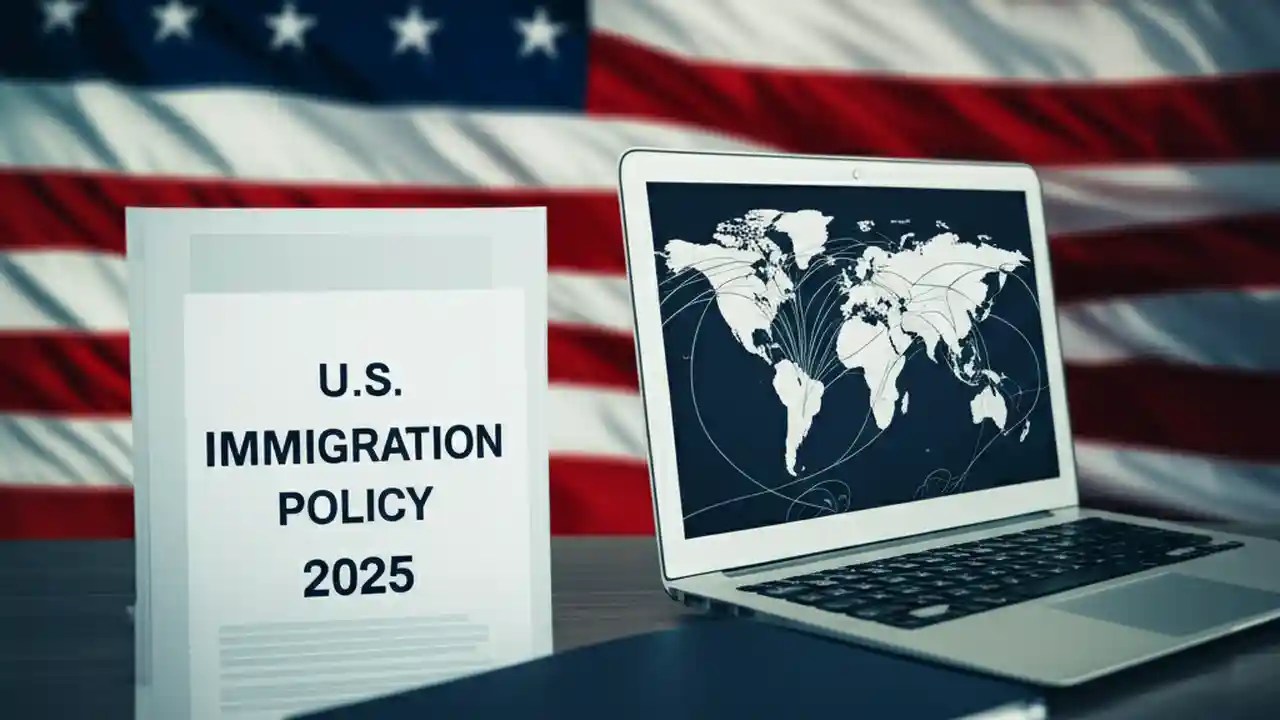 U.S.
IMMIGRATION
POLICY
2025