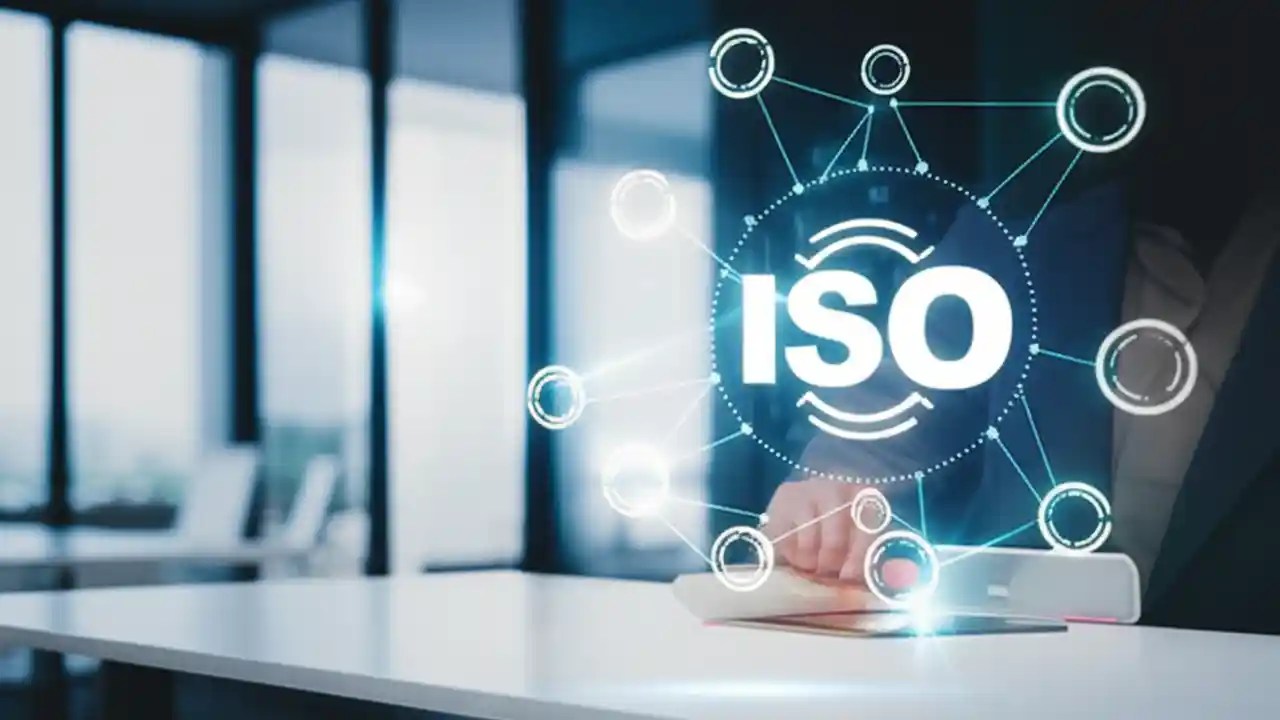 ISO