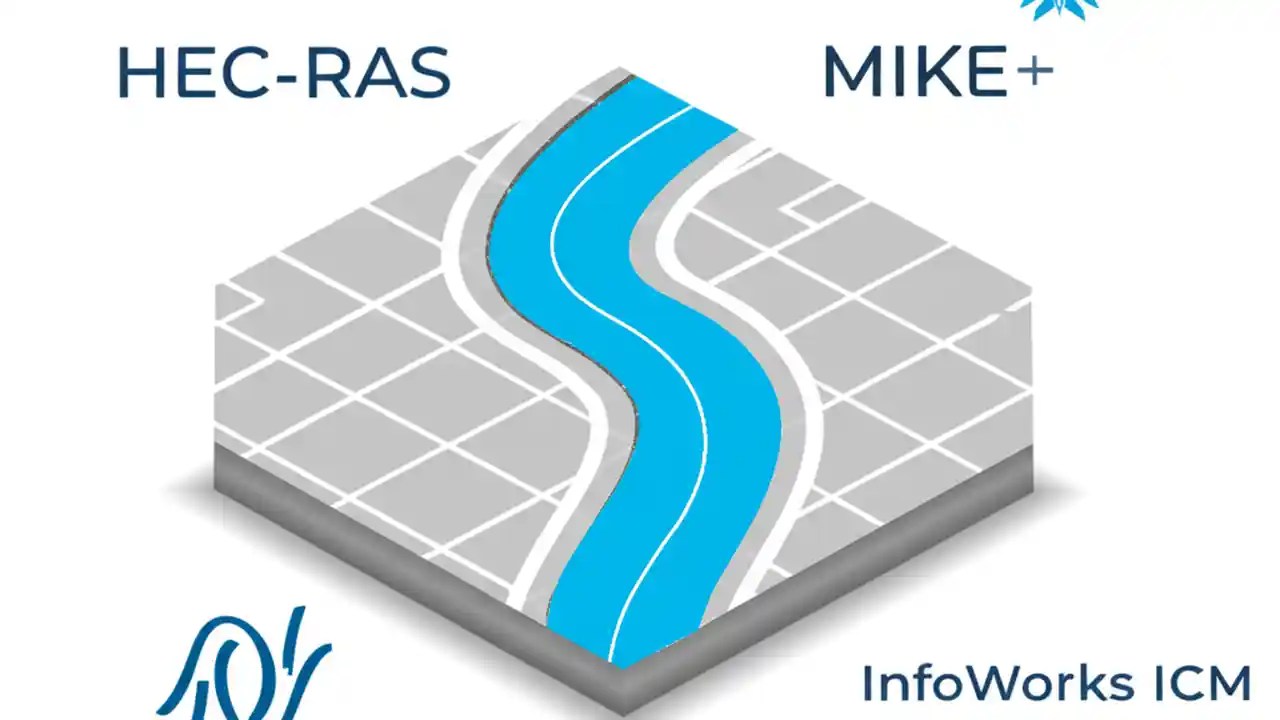 HEC-RAS

MIKE+

InfoWorks ICM