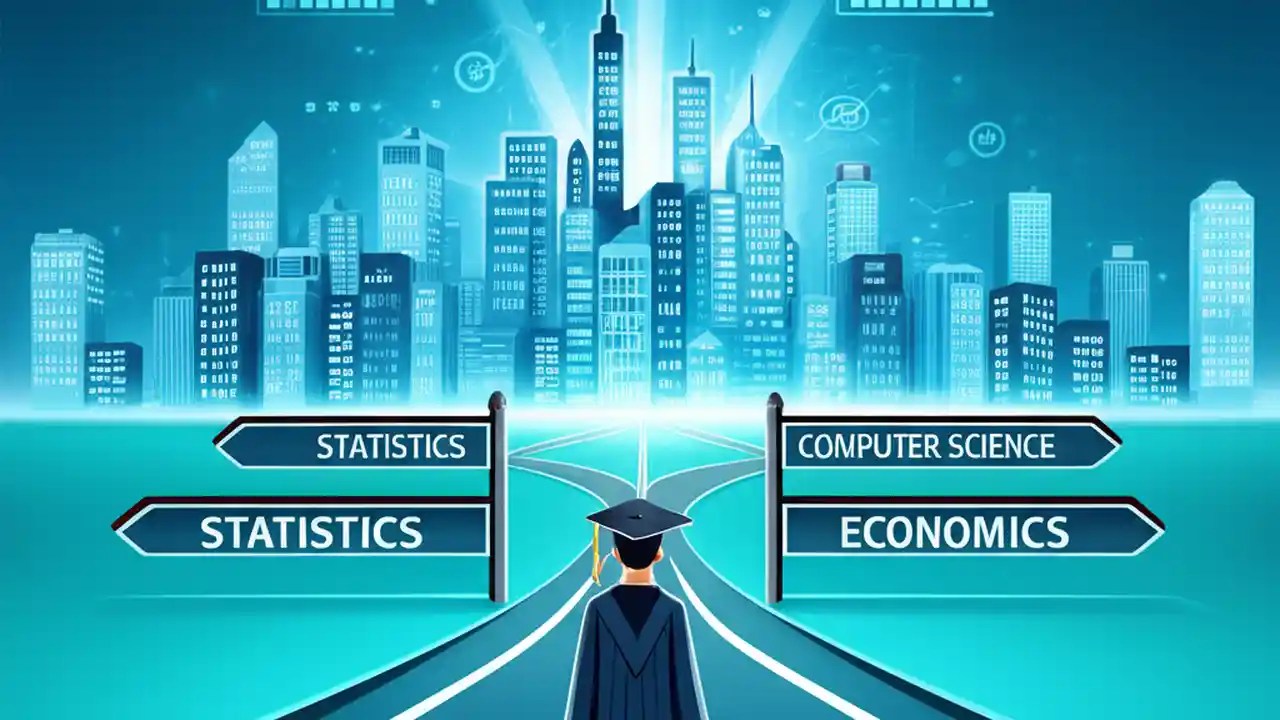 STATISTICS

STATISTICS

COMPUTER SCIENCE

ECONOMICS