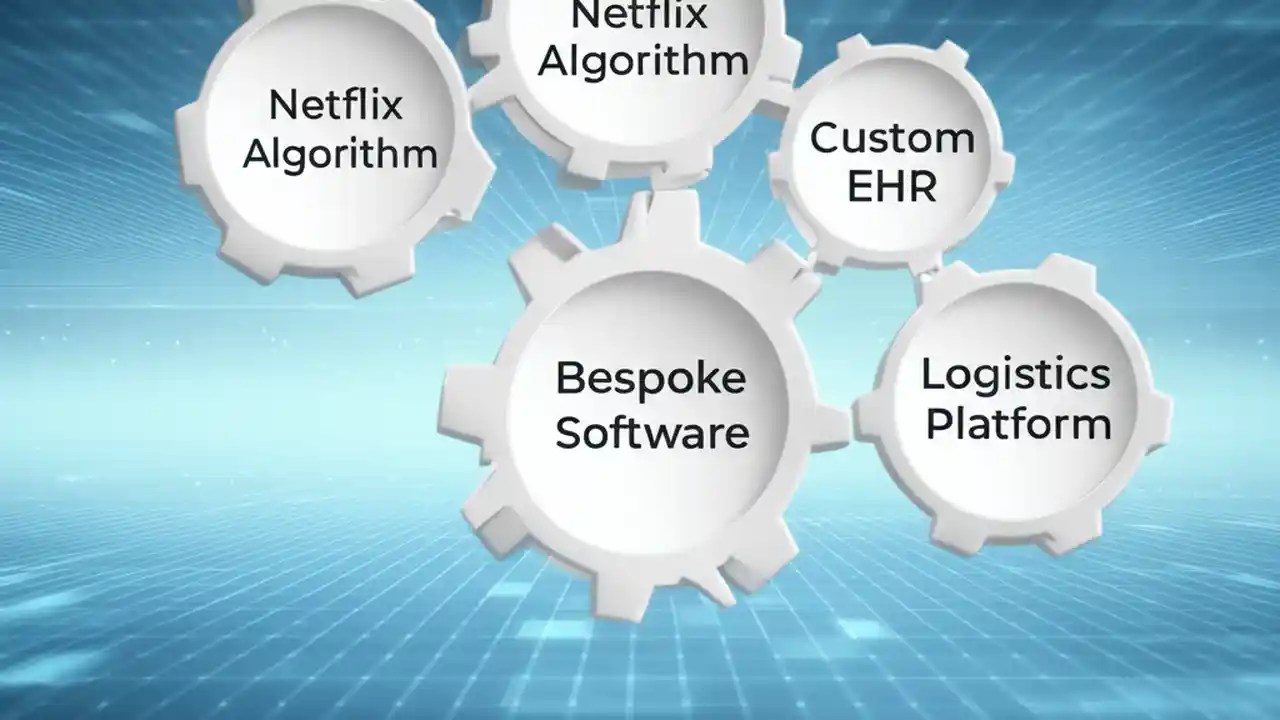 Netflix Algorithm

Netflix Algorithm

Custom EHR

Bespoke Software

Logistics Platform