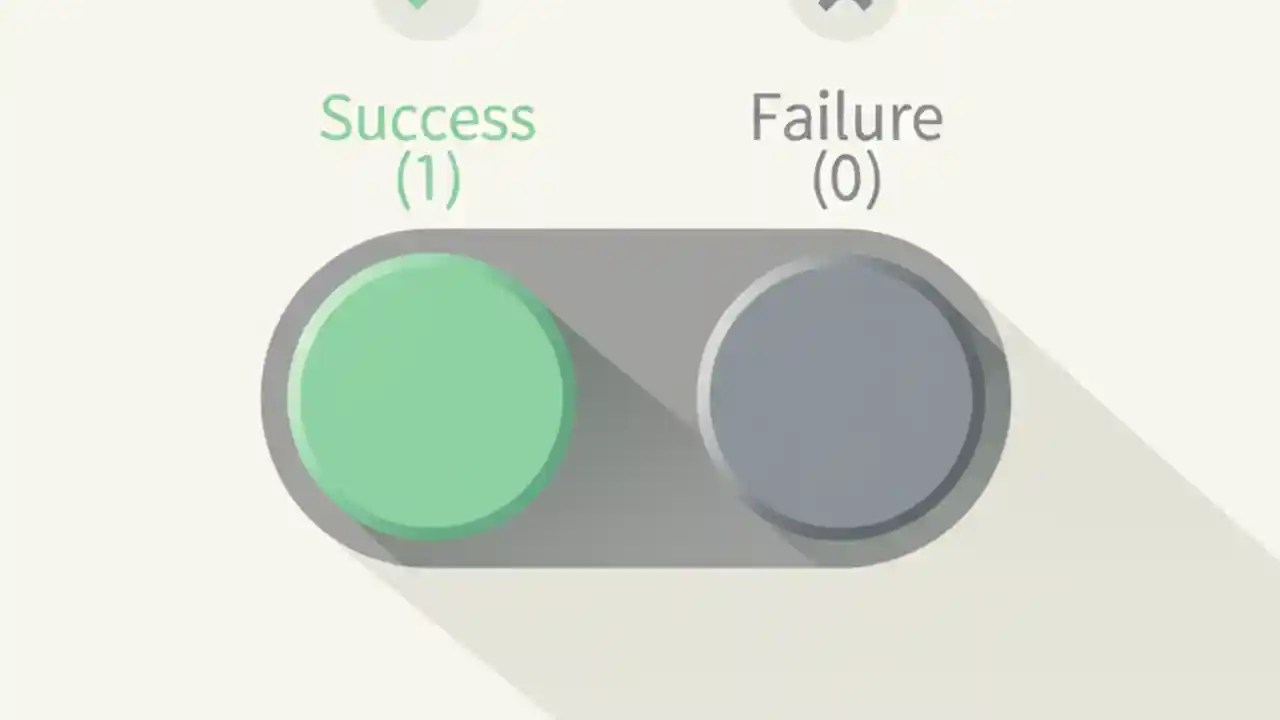 Success
(1)

Failure
(0)