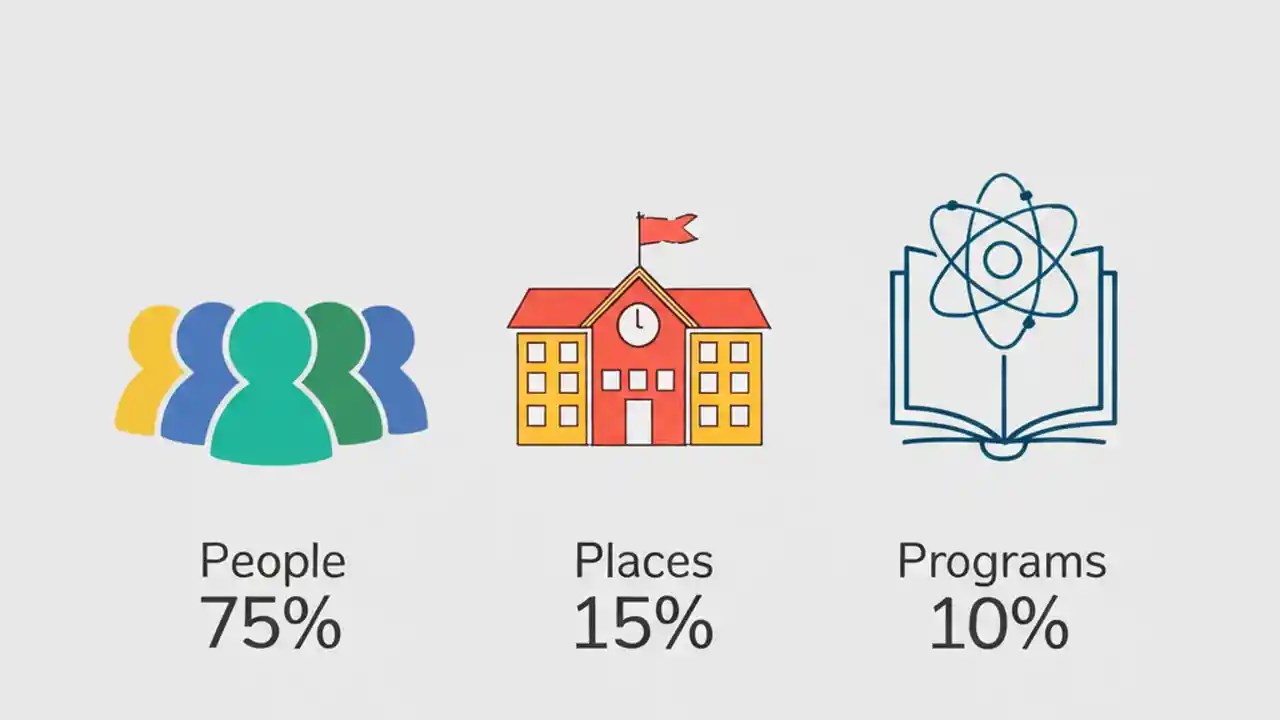 People
75%

Places
15%

Programs
10%