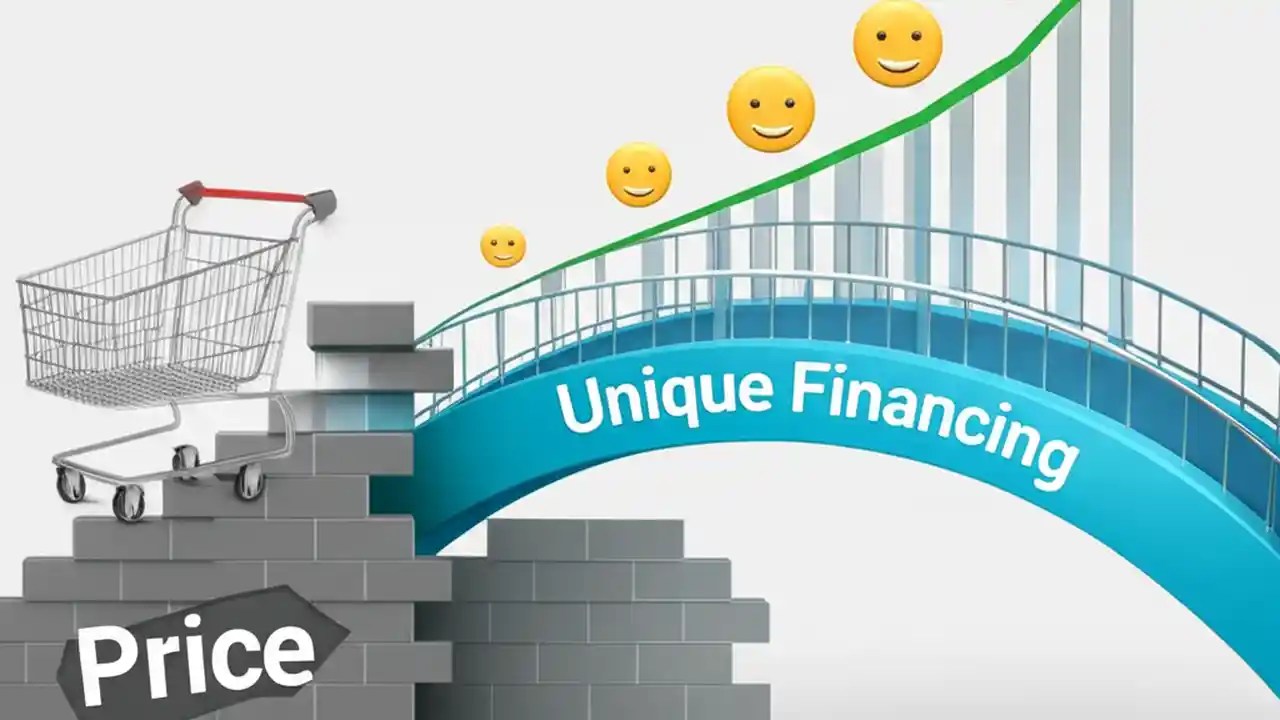 Unique Financing

Price