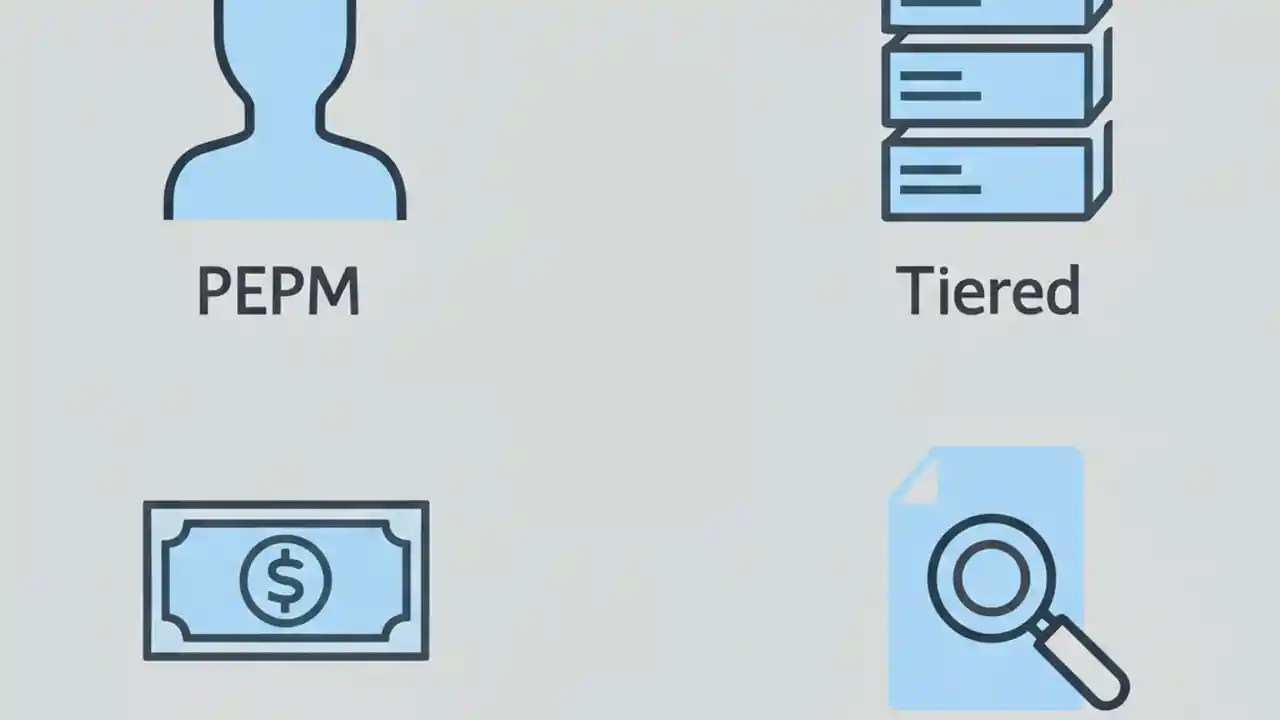 PEPM

Tiered

$