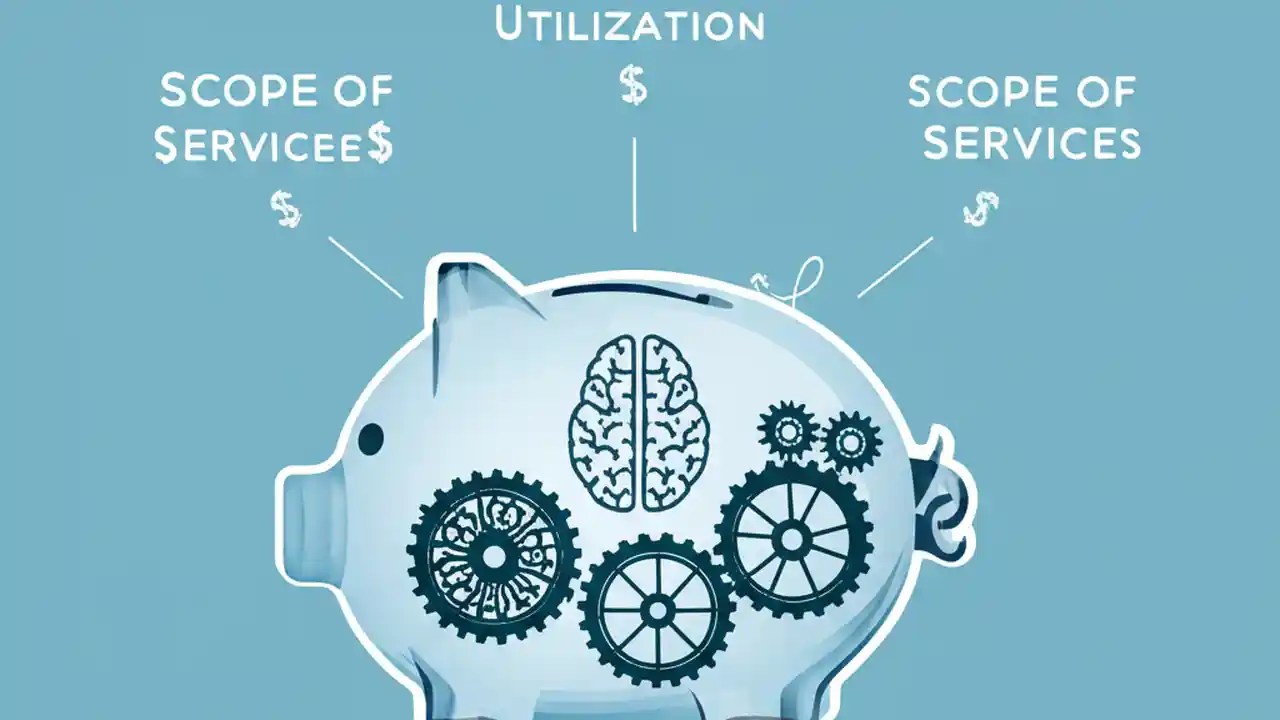 UTILIZATION

$

SCOPE OF SERVICEE$

$

SCOPE OF SERVICES

$