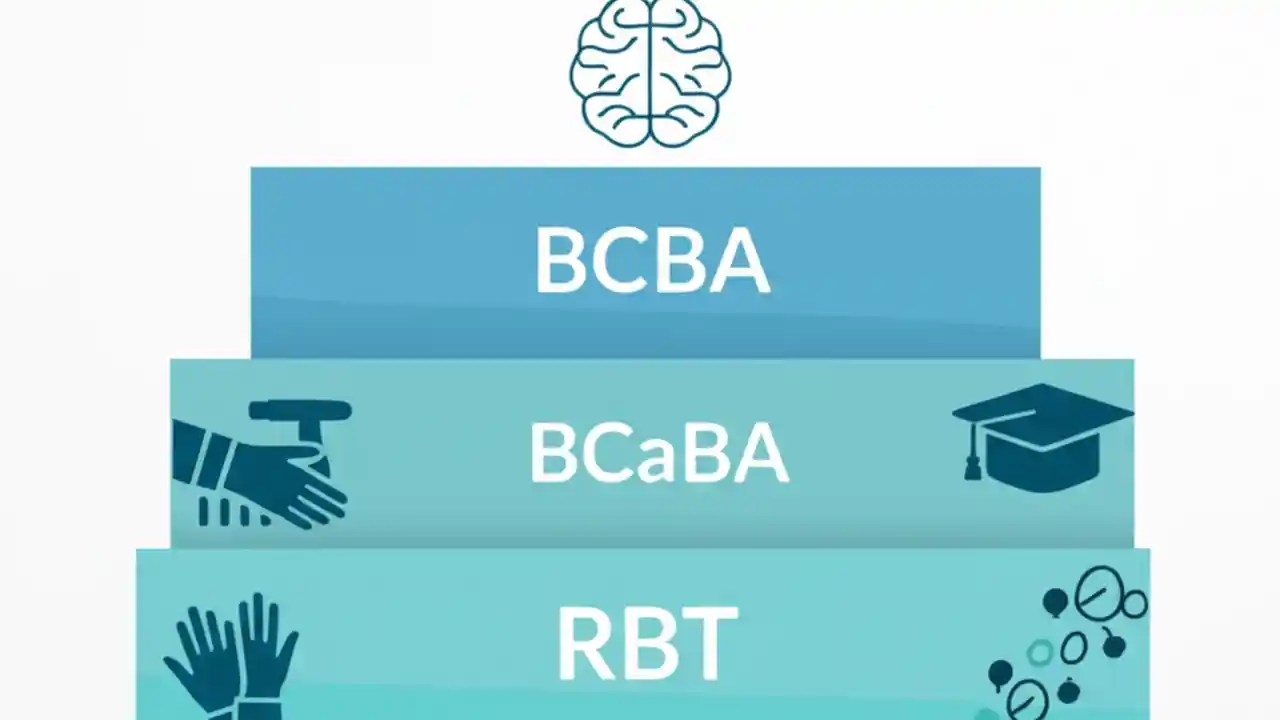 BCBA

BCaBA

RBT