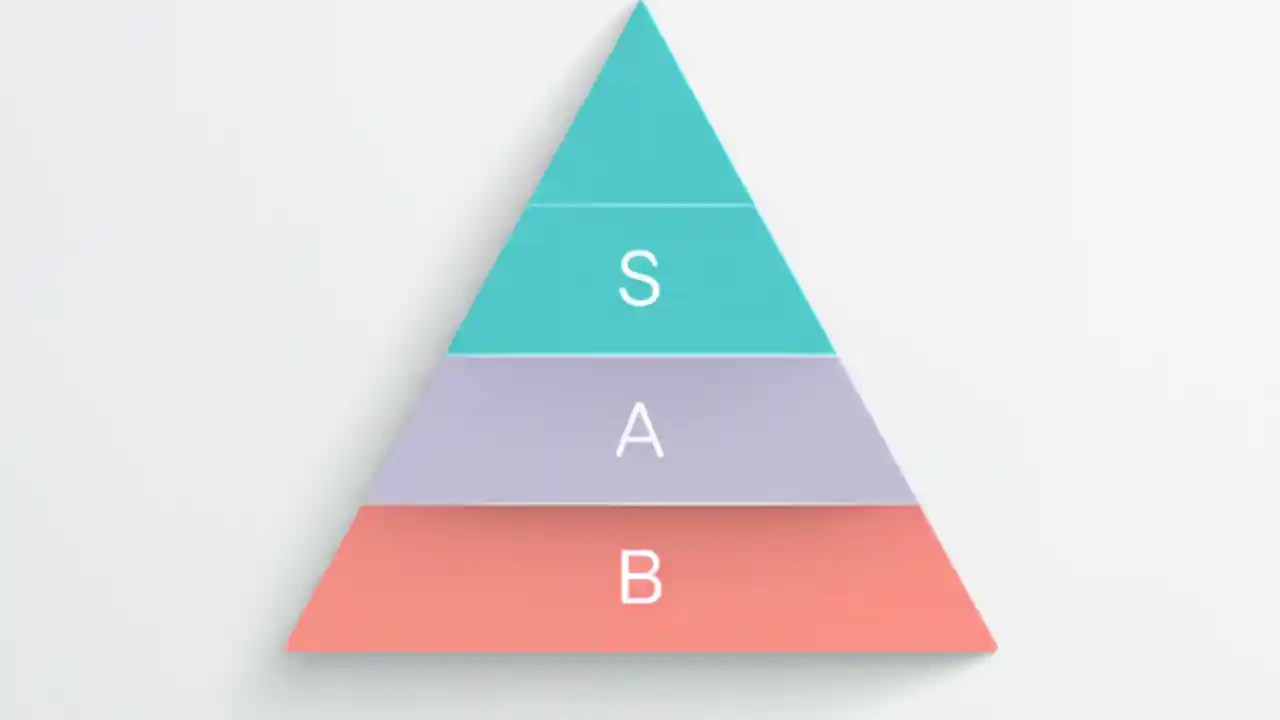 S

A

B