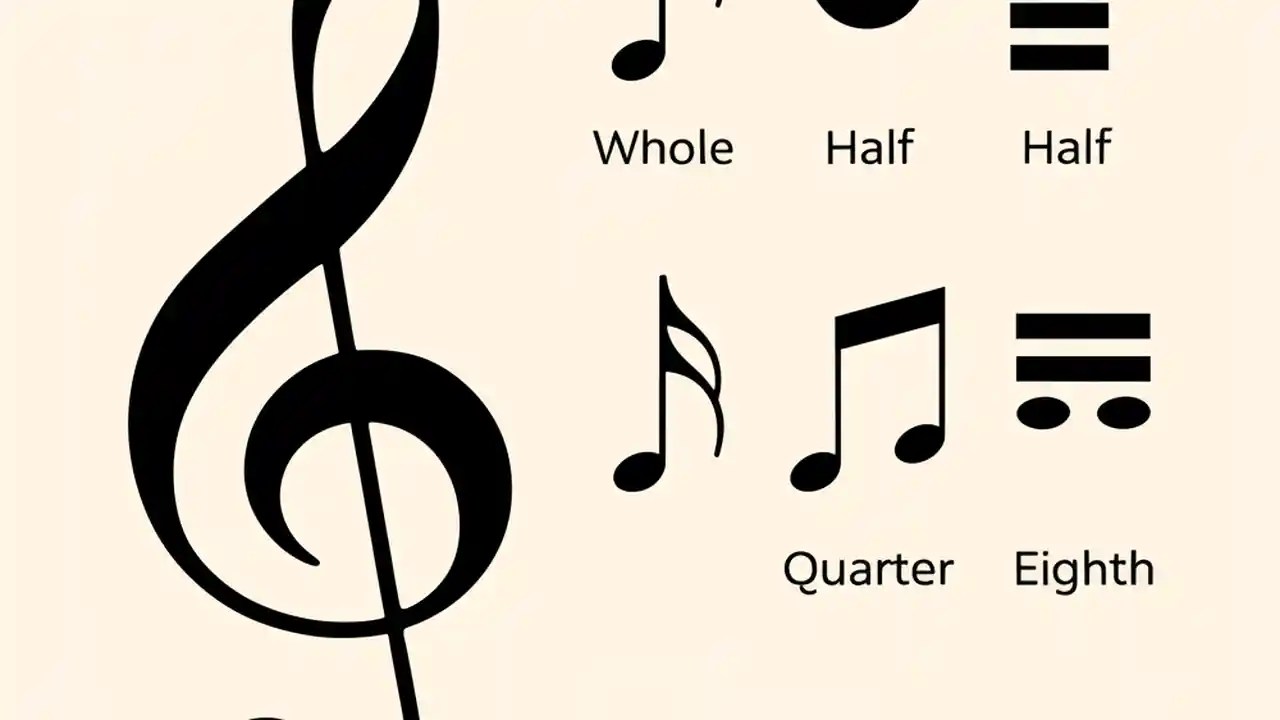 Whole Half Half

Quarter Eighth