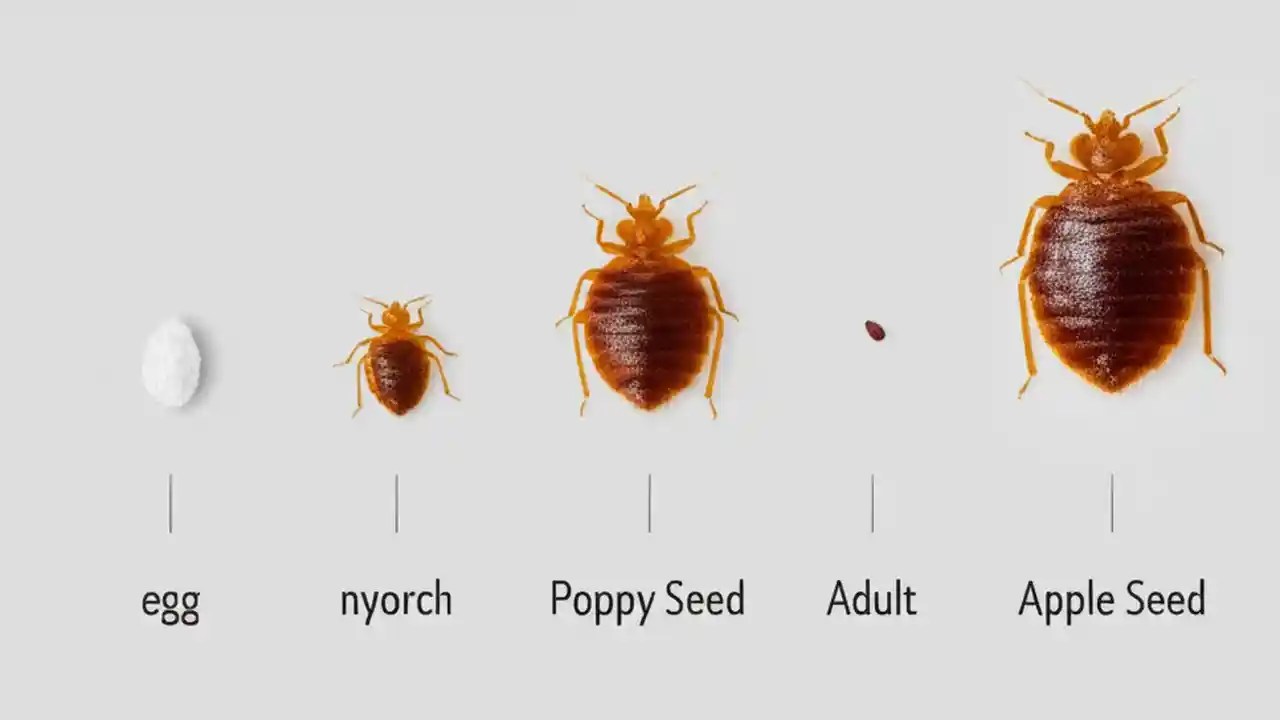 egg

nyorch

Poppy Seed

Adult

Apple Seed