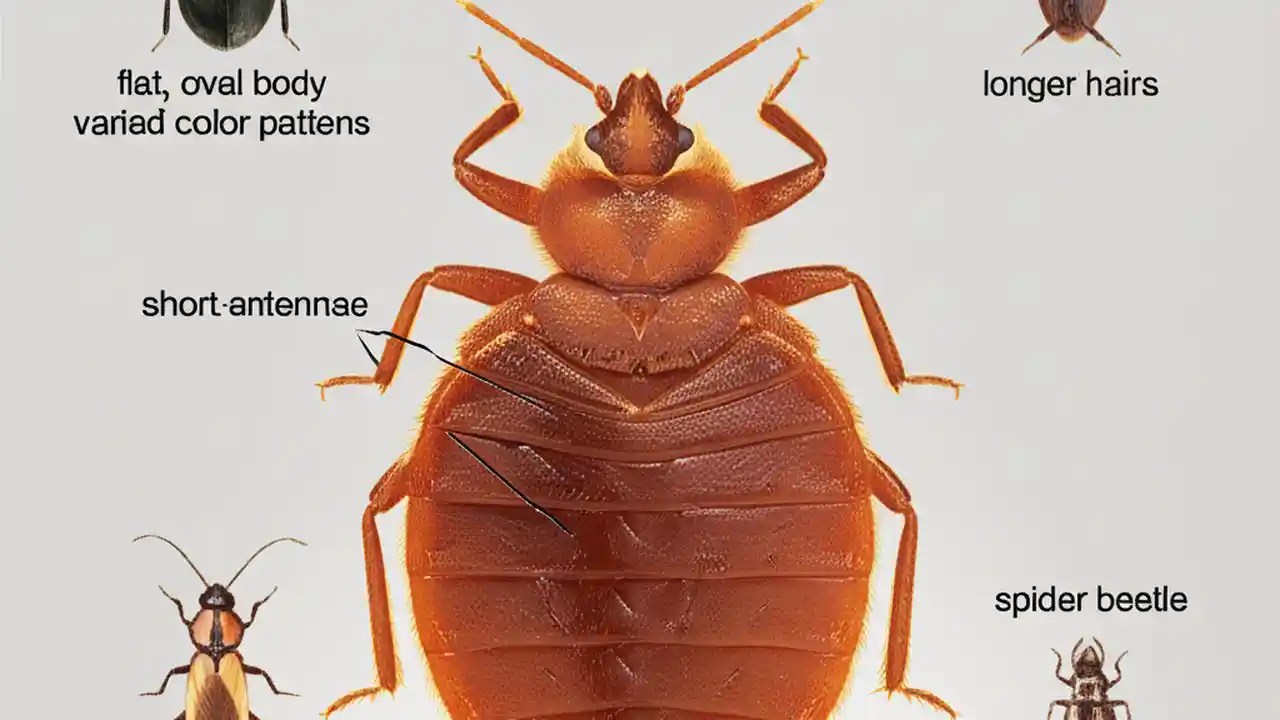 flat, oval body
variad color pattens

longer hairs

short-antennae

spider beetle