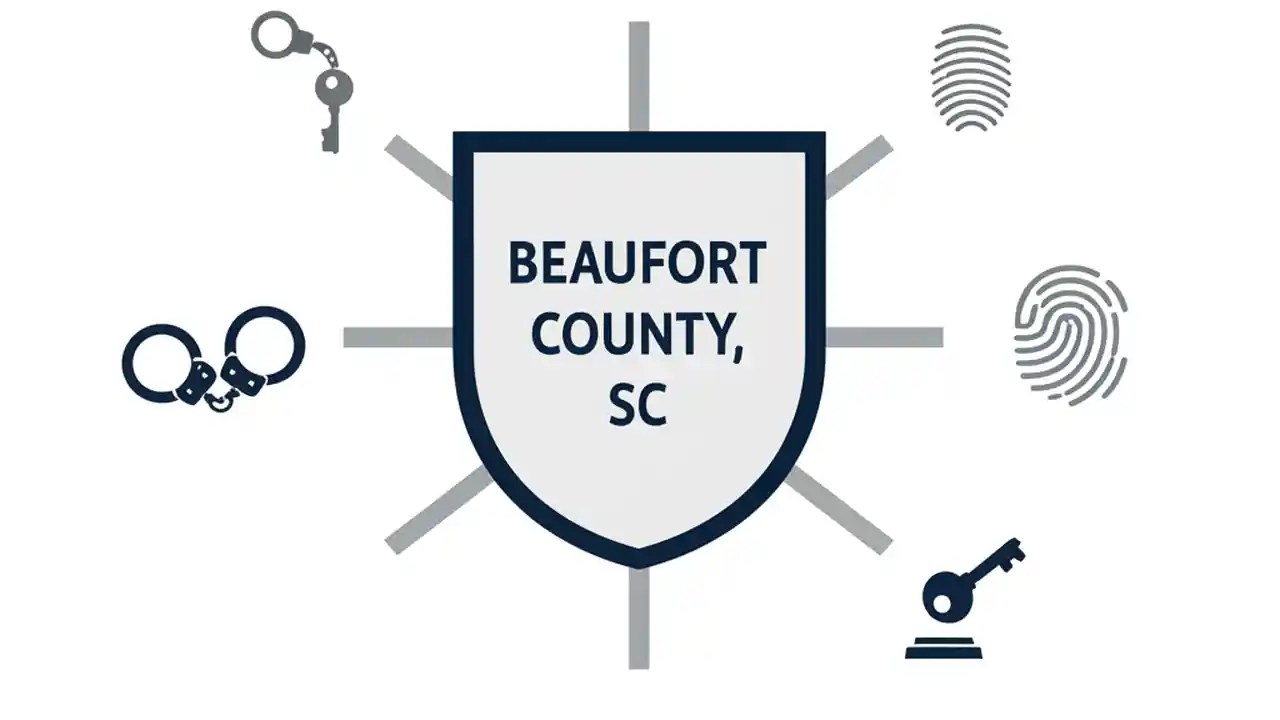 BEAUFORT COUNTY, SC