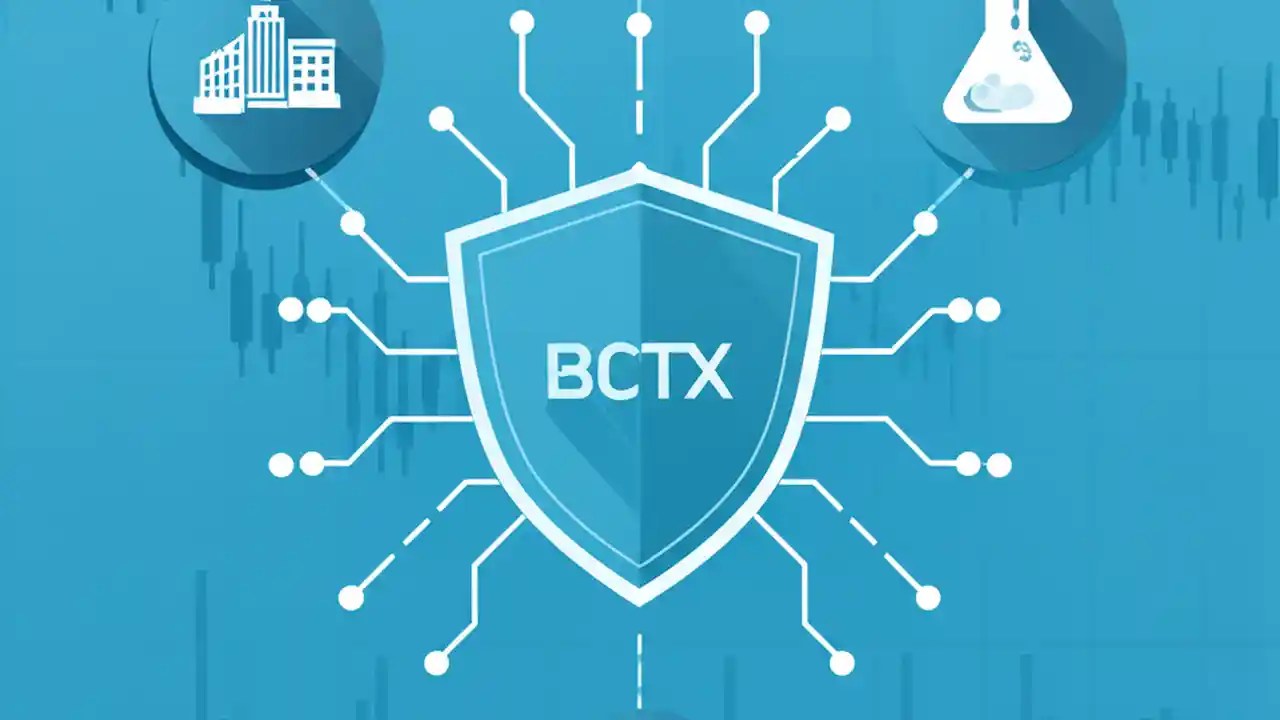 BCTX