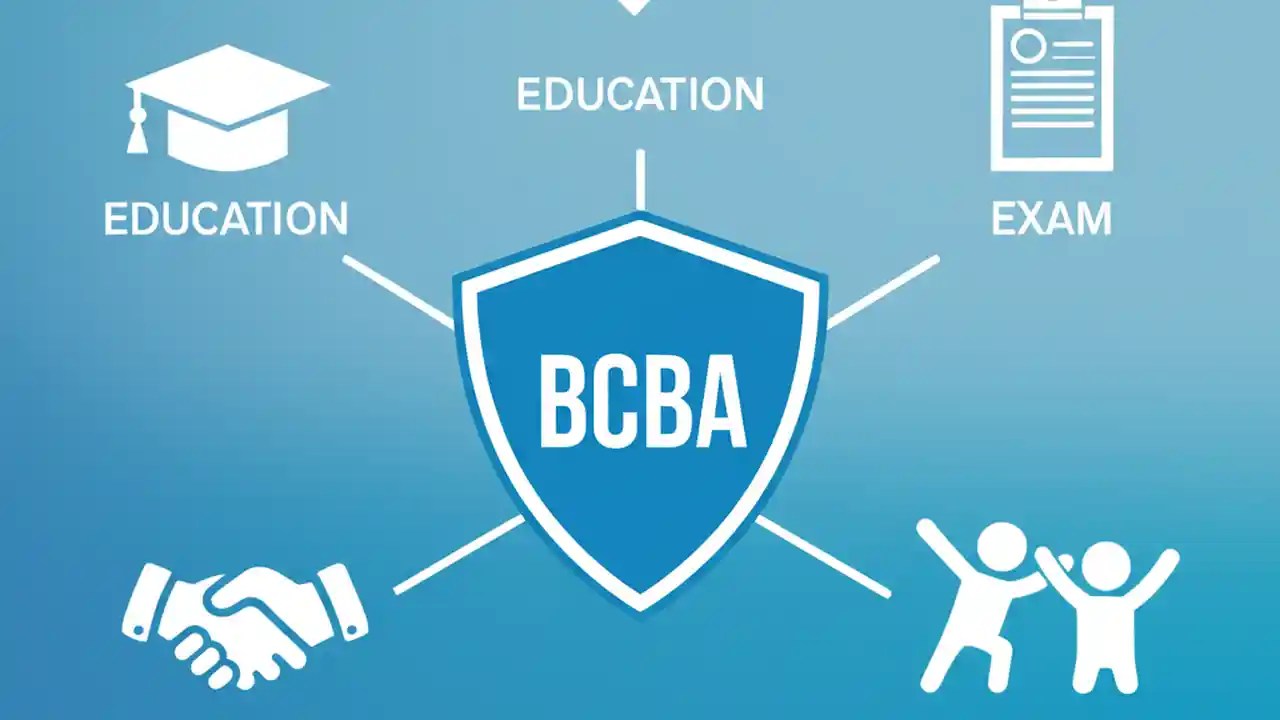 EDUCATION

EDUCATION

EXAM

BCBA