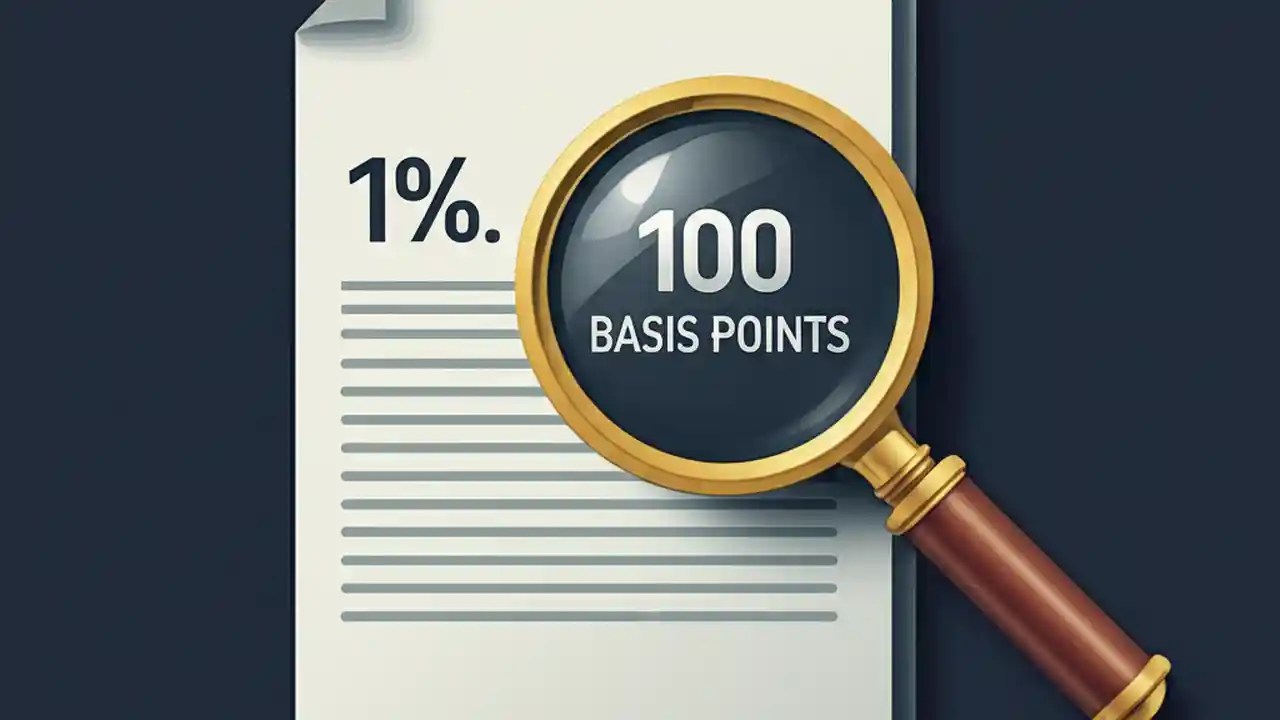 1%.

100
BASIS POINTS