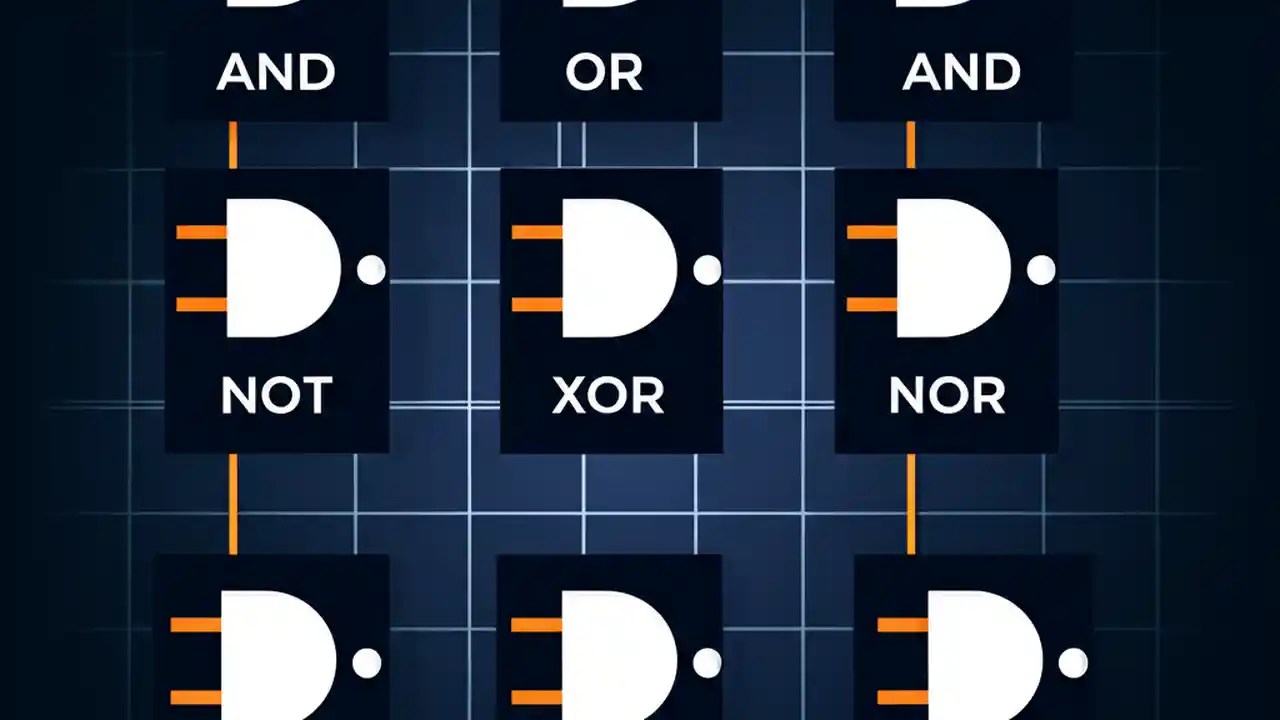 AND
OR
AND
NOT
XOR
NOR