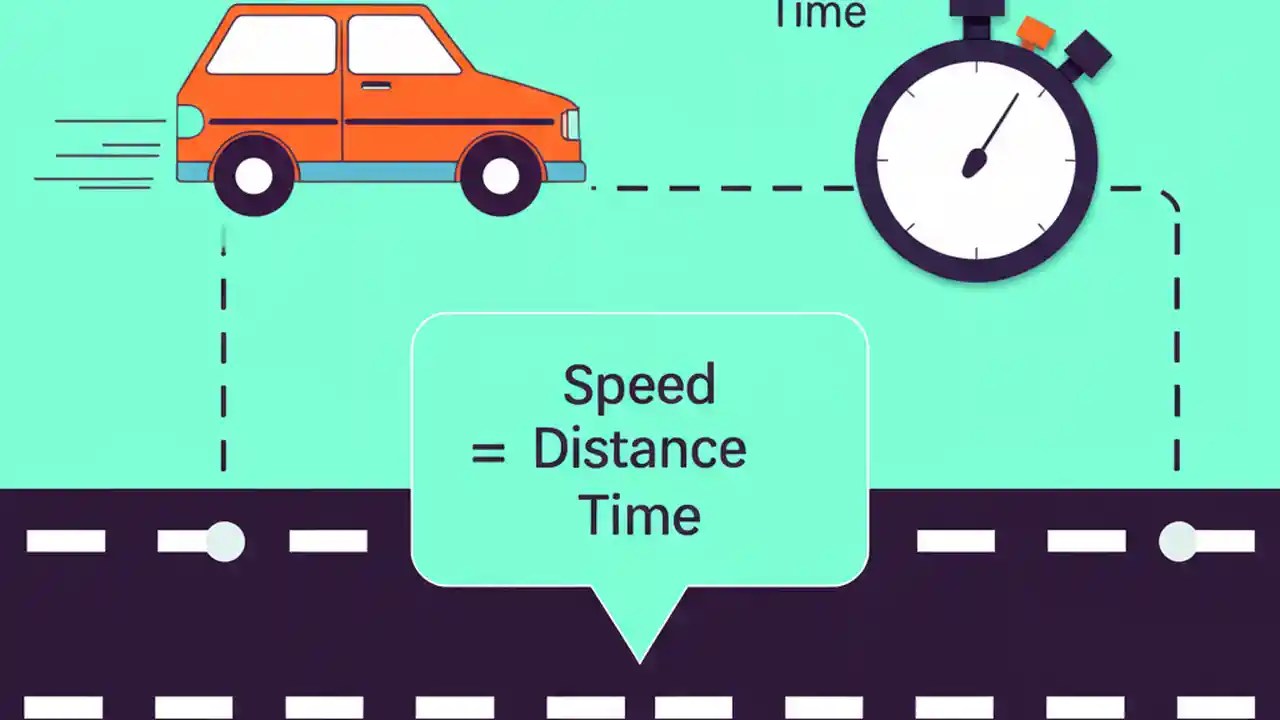 Time

Speed
= Distance
Time