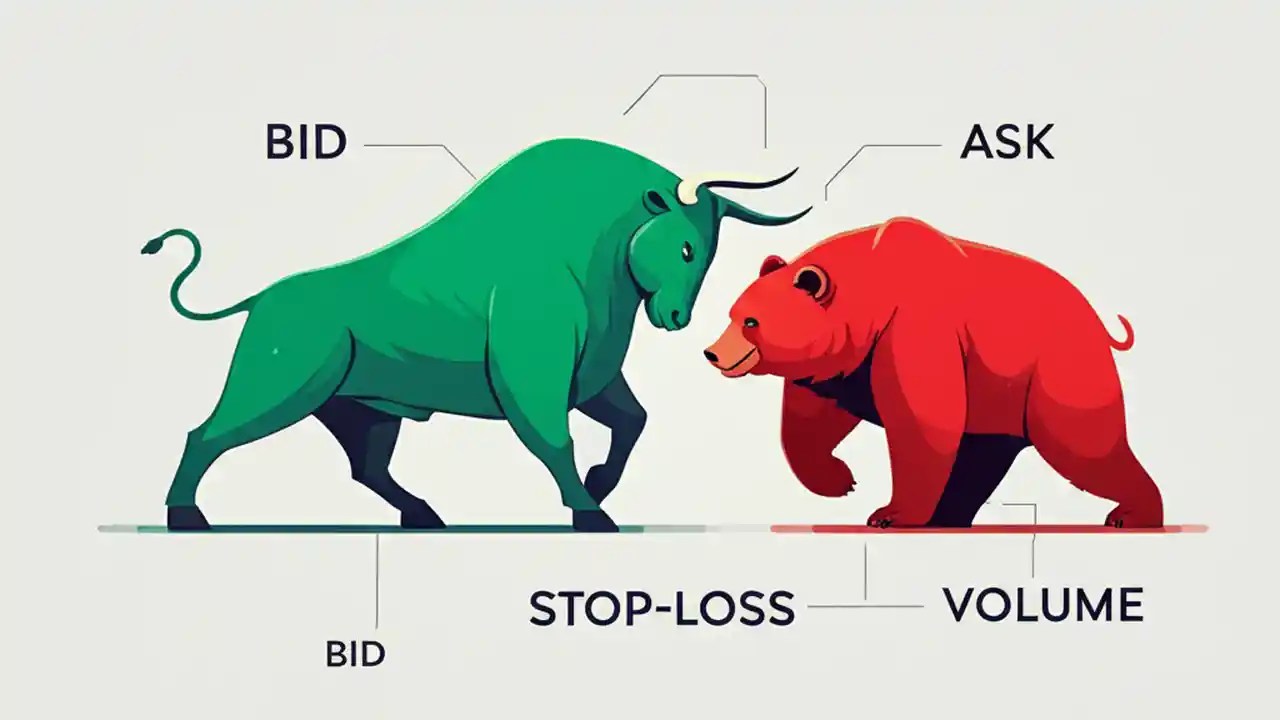 BID

ASK

STOP-LOSS

VOLUME

BID