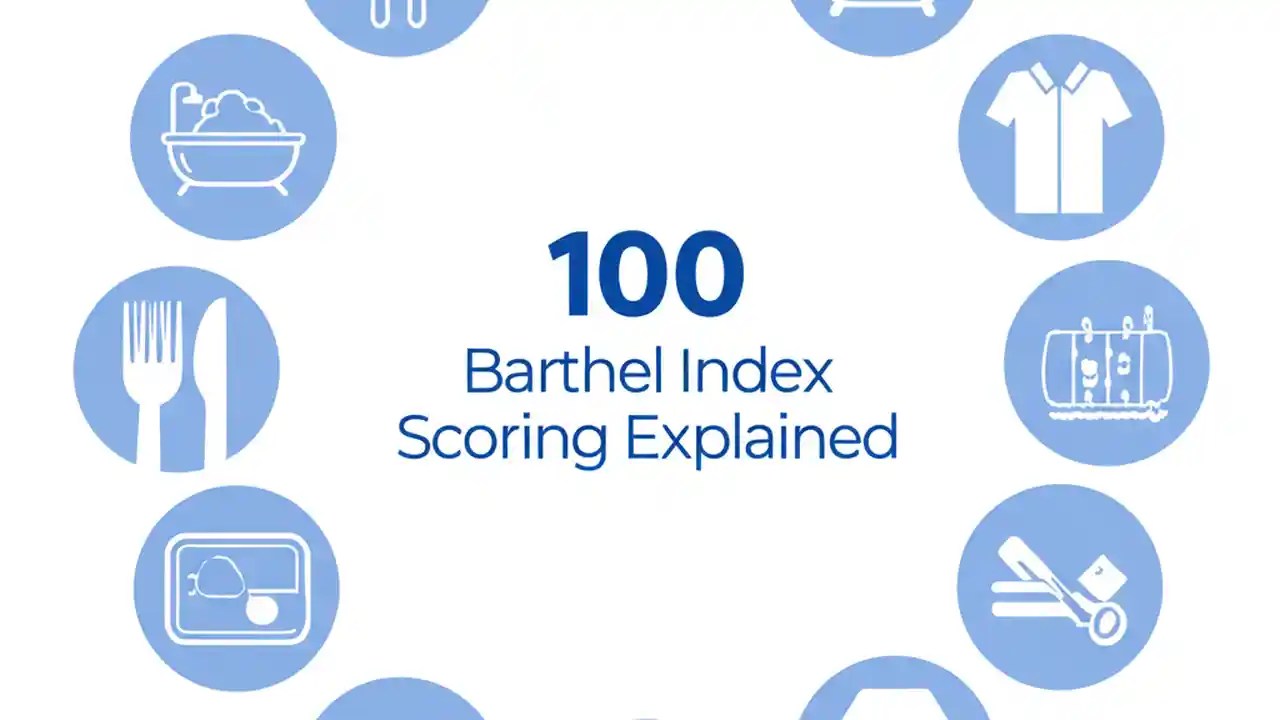 100

Barthel Index
Scoring Explained