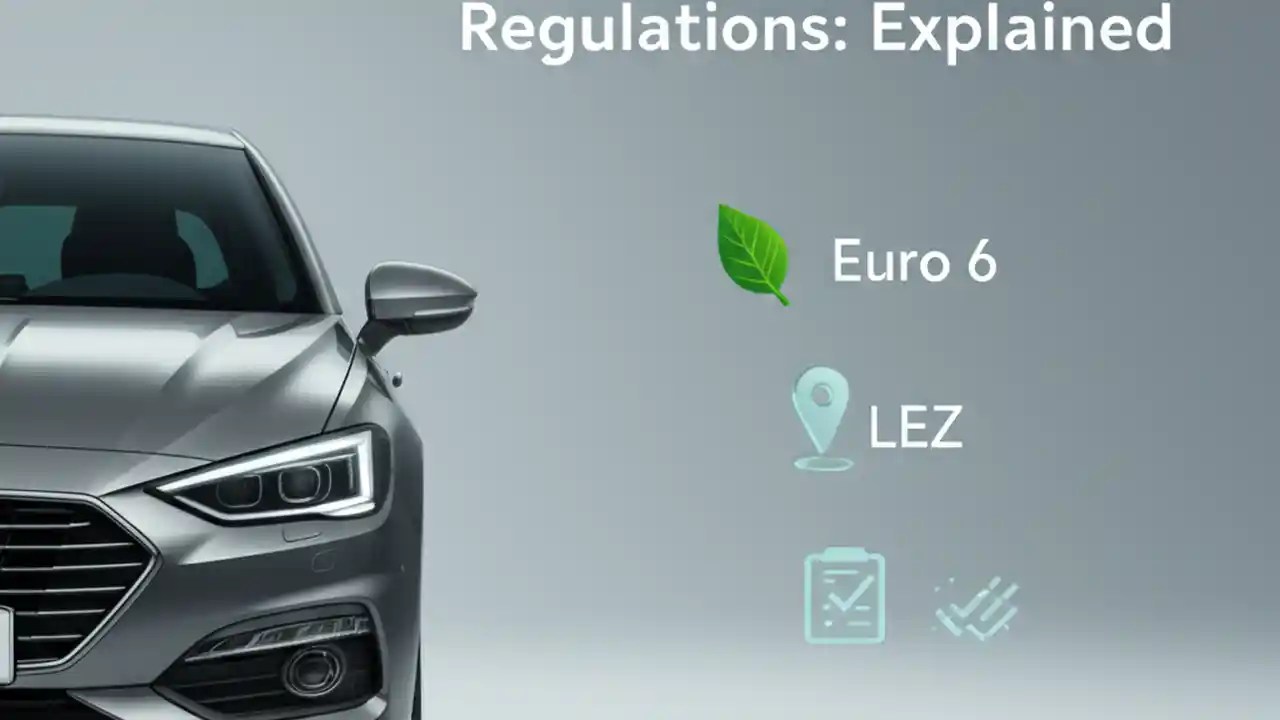 Regulations: Explained

Euro 6

LEZ